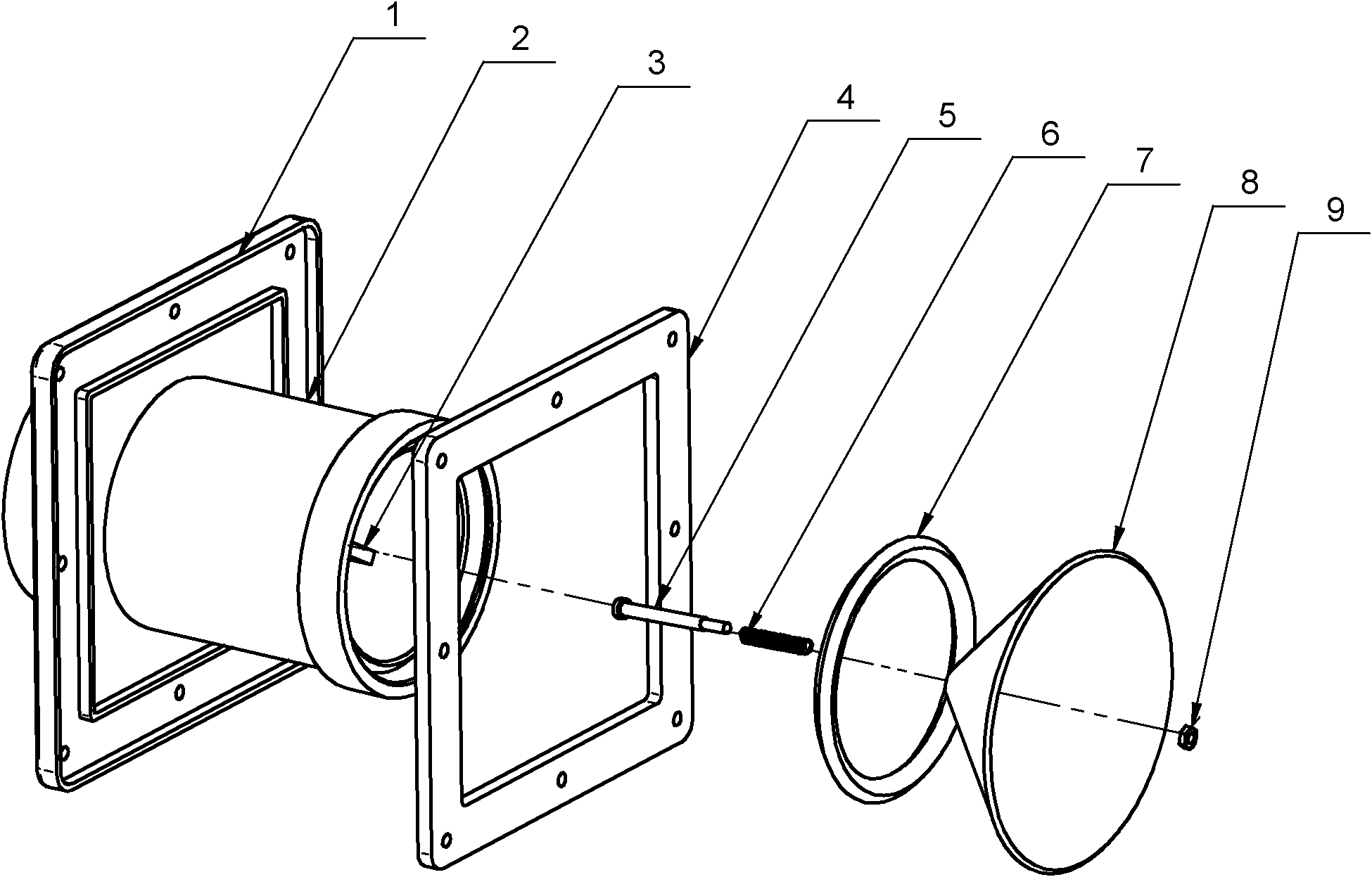 1
2
3
4
5
6
7
8
9