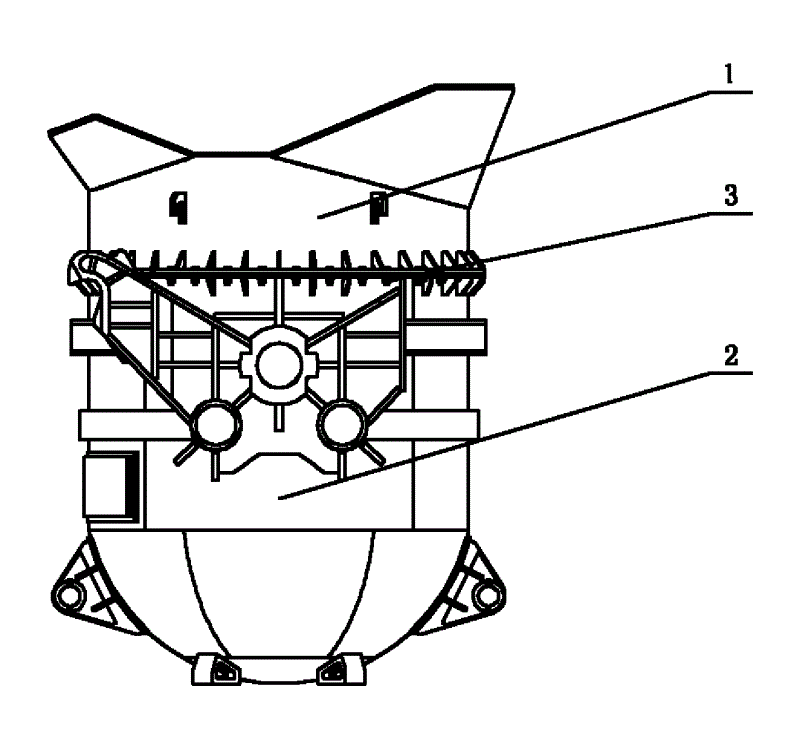 1
3
2