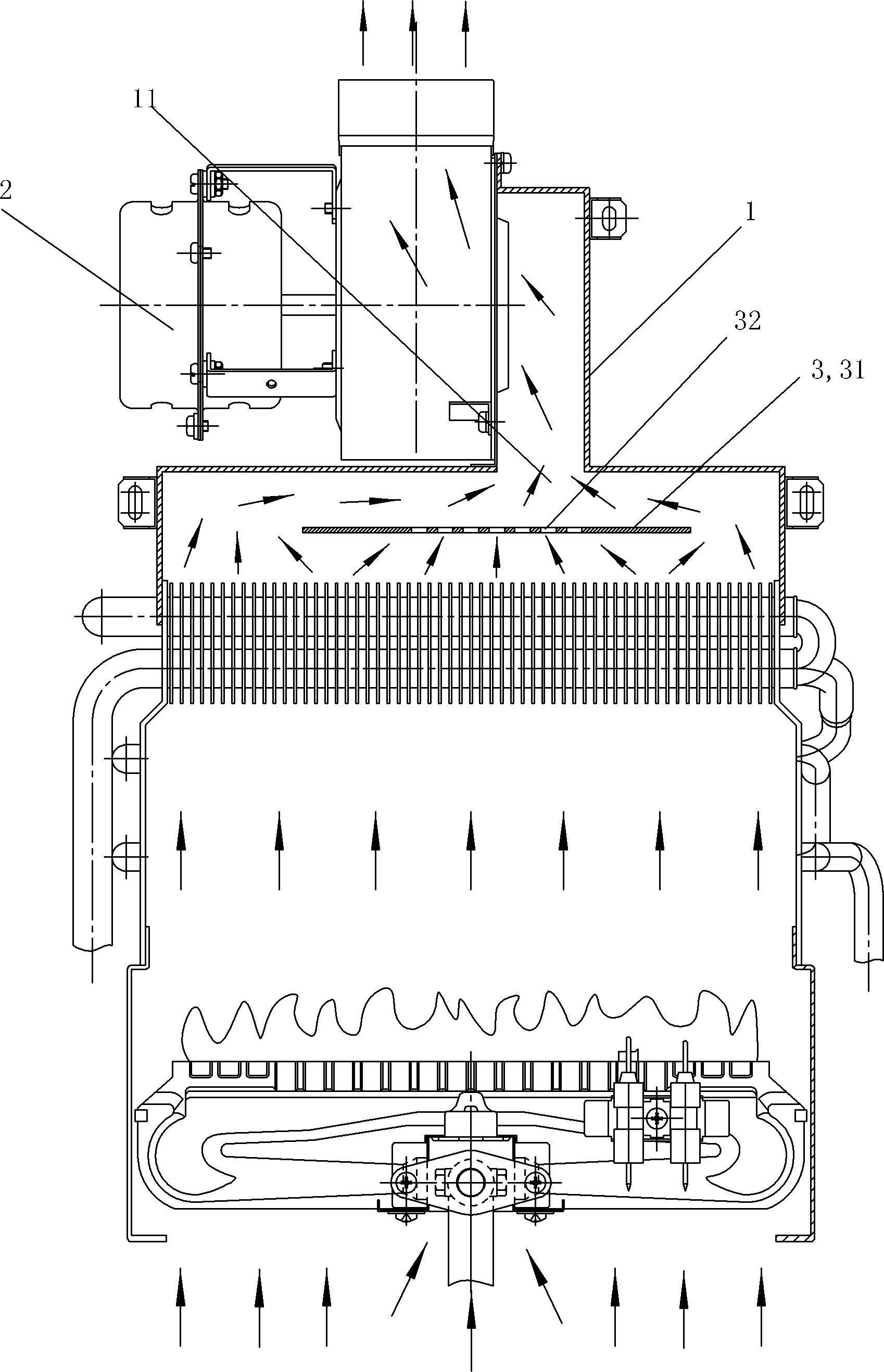 11
2
1
32
3, 31