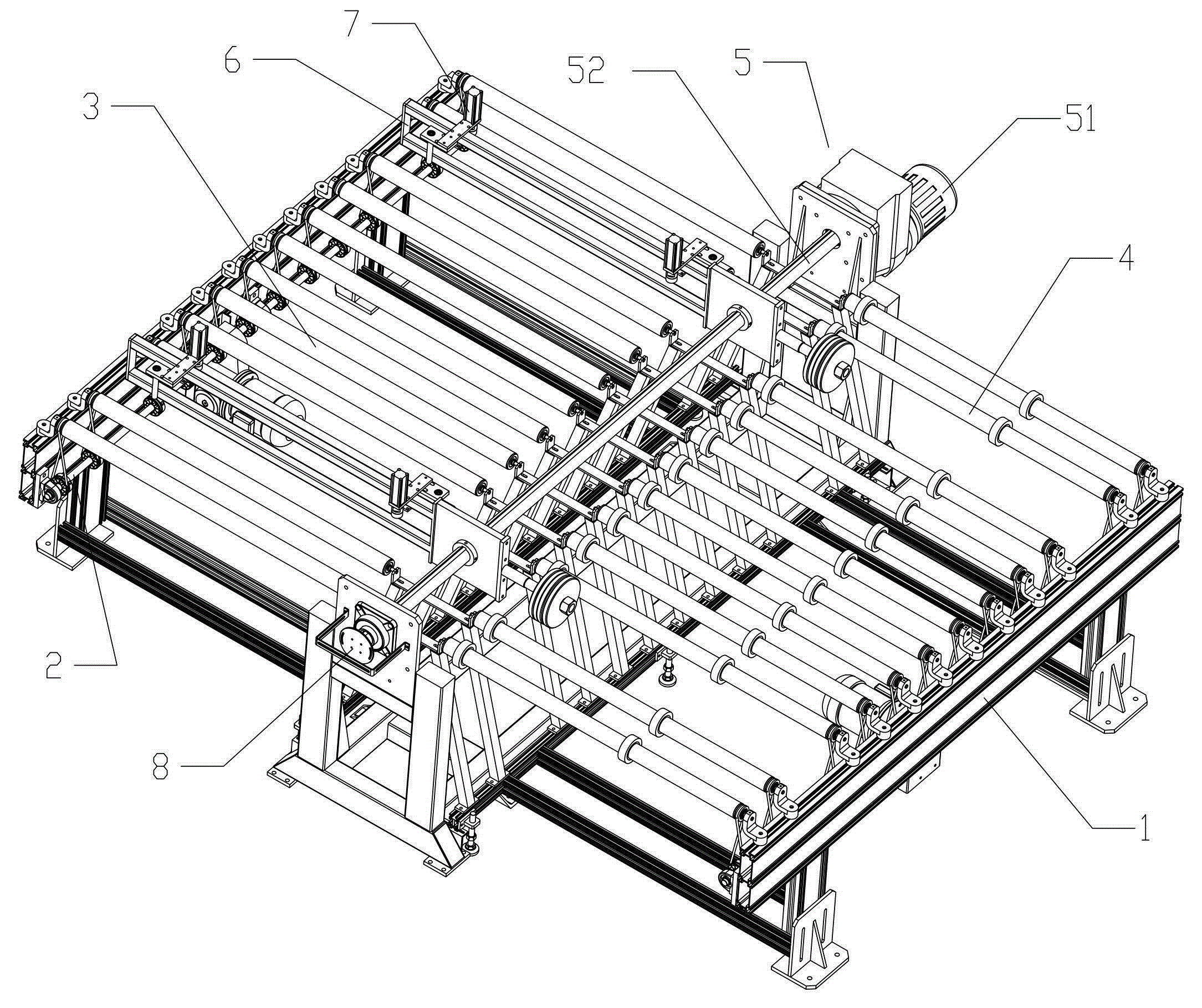 7
6
3
52
5
51
4
2
8
1