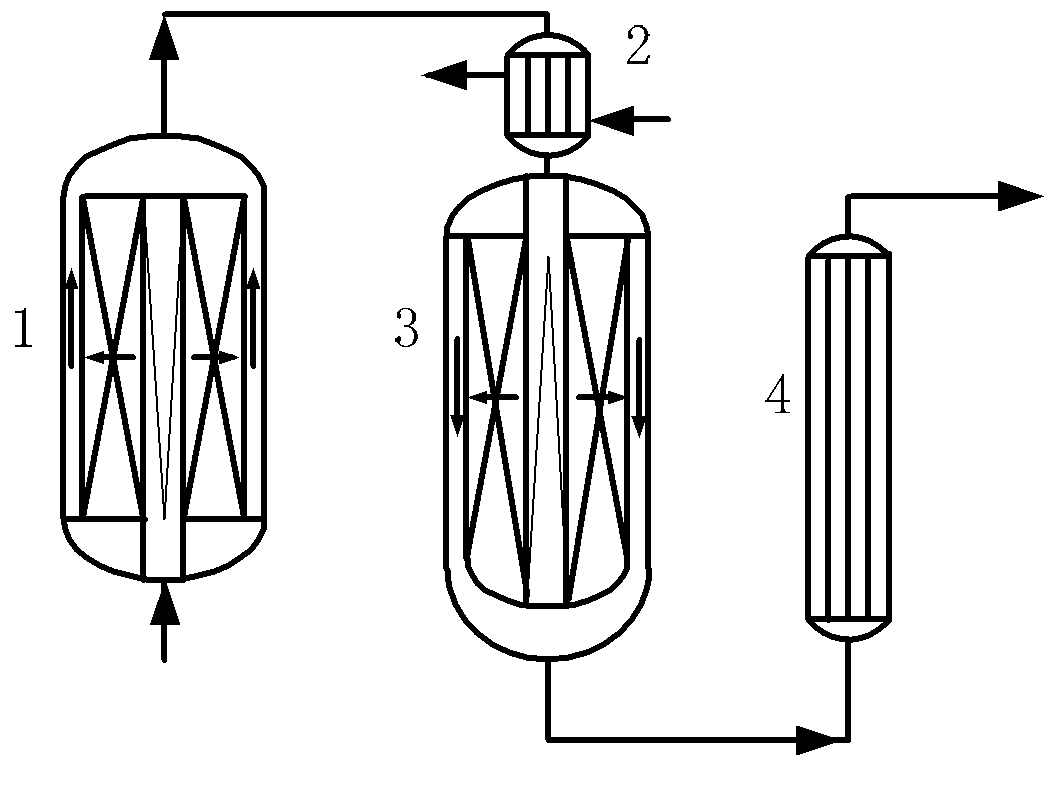 2
1
3
4