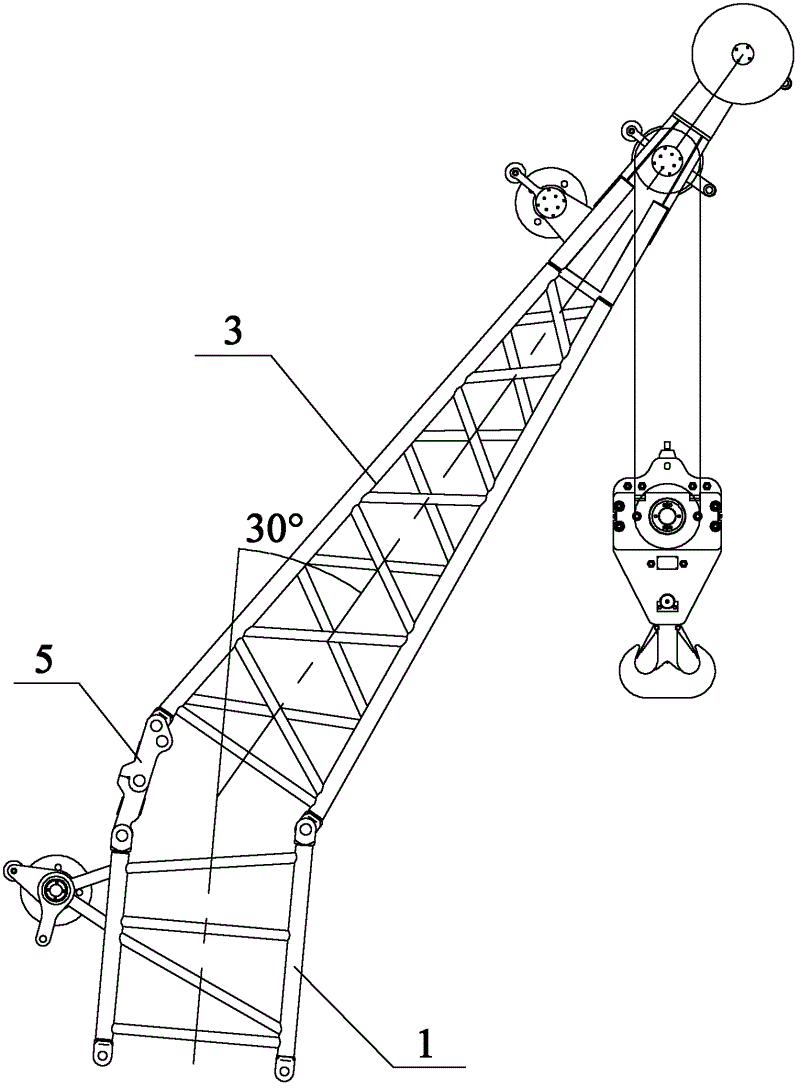 3

30°

5

1