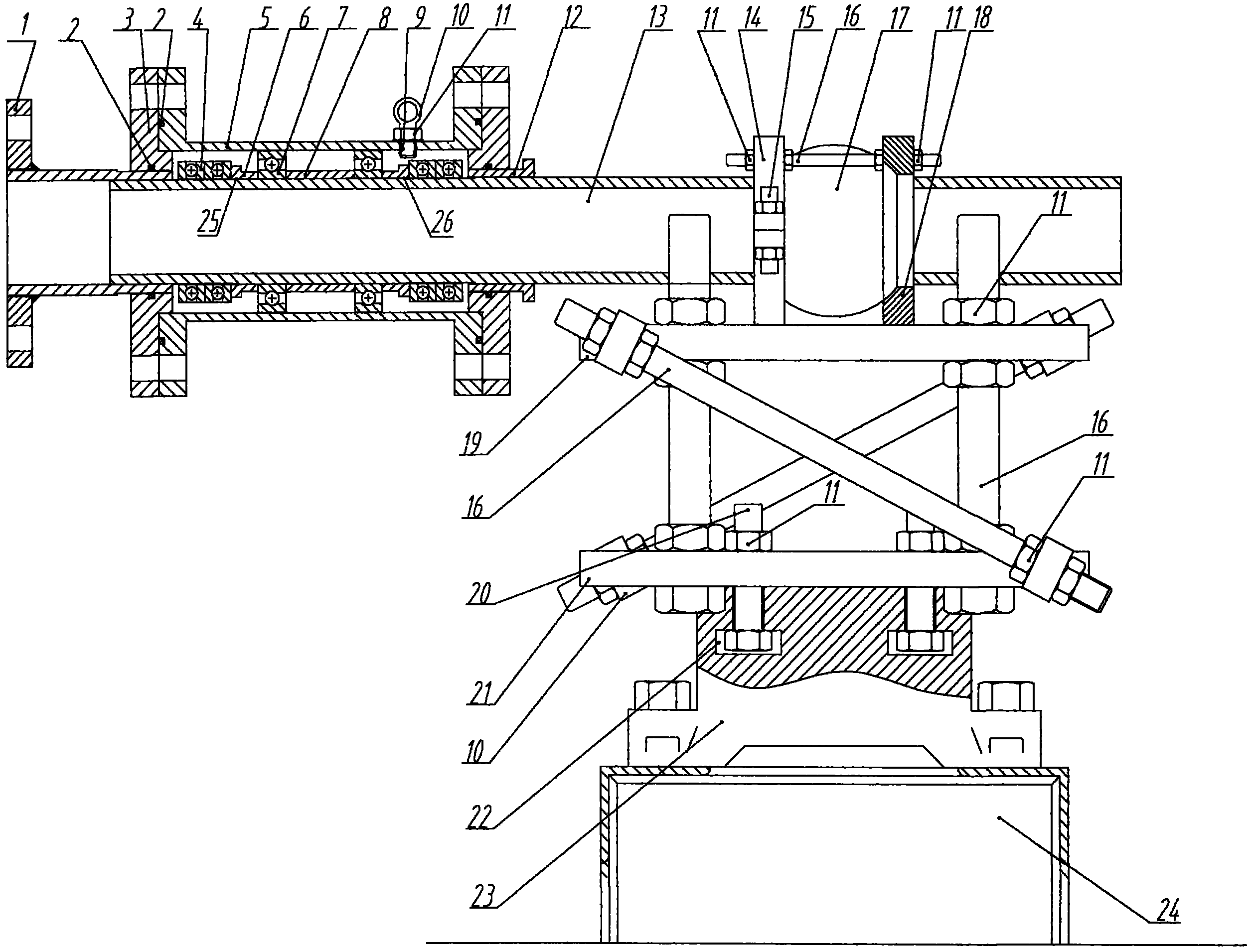 1
2
3
2
4
5
6
7
8
9
10
11
12
13
11
14
15
16
17
11
18
25
26
11
19
16
16
11
11
20
21
10
22
23
24