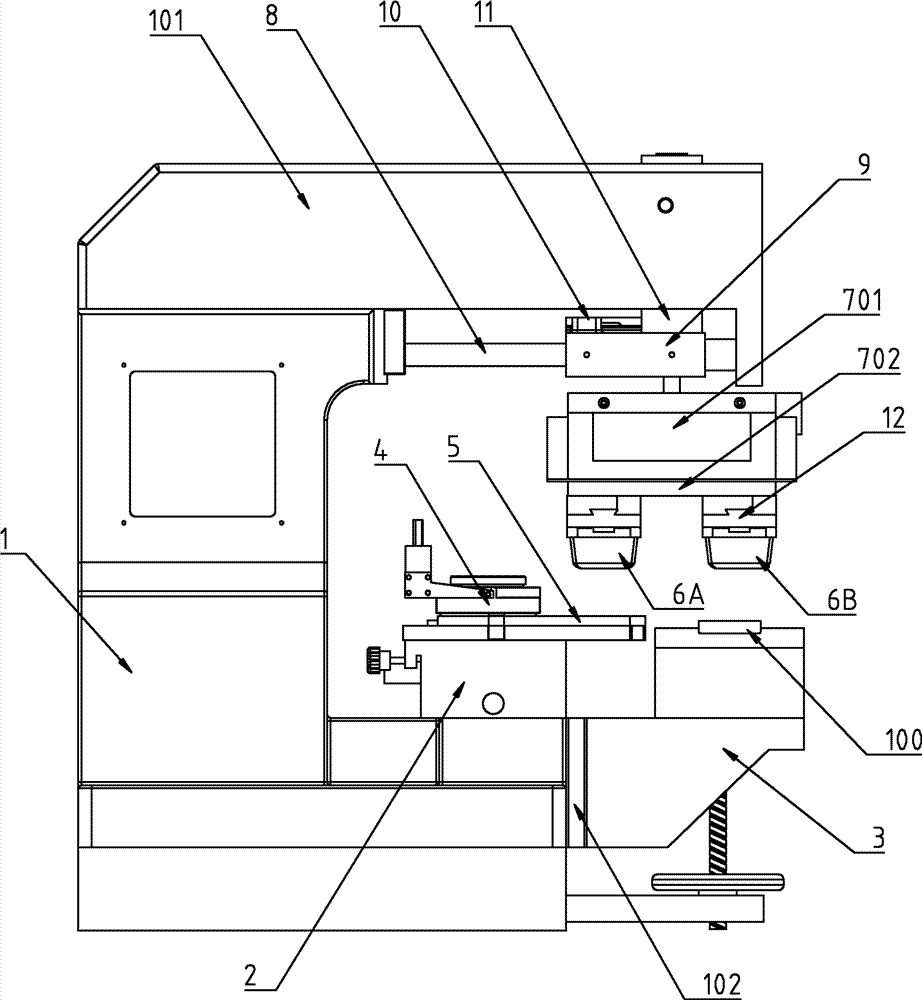 101
8
10
11
9
701
702
12
4
5
1
6A
6B
100
3
2
102