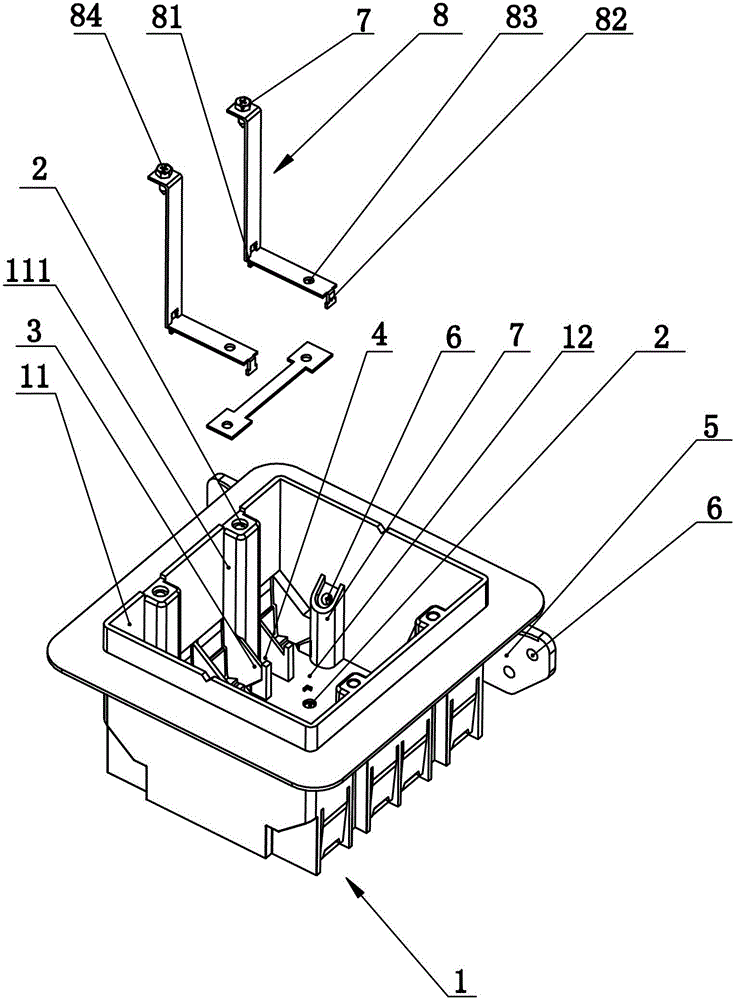 84
81
7
8
83
82
2
111
3
11
4
6
7
12
2
5
6
1