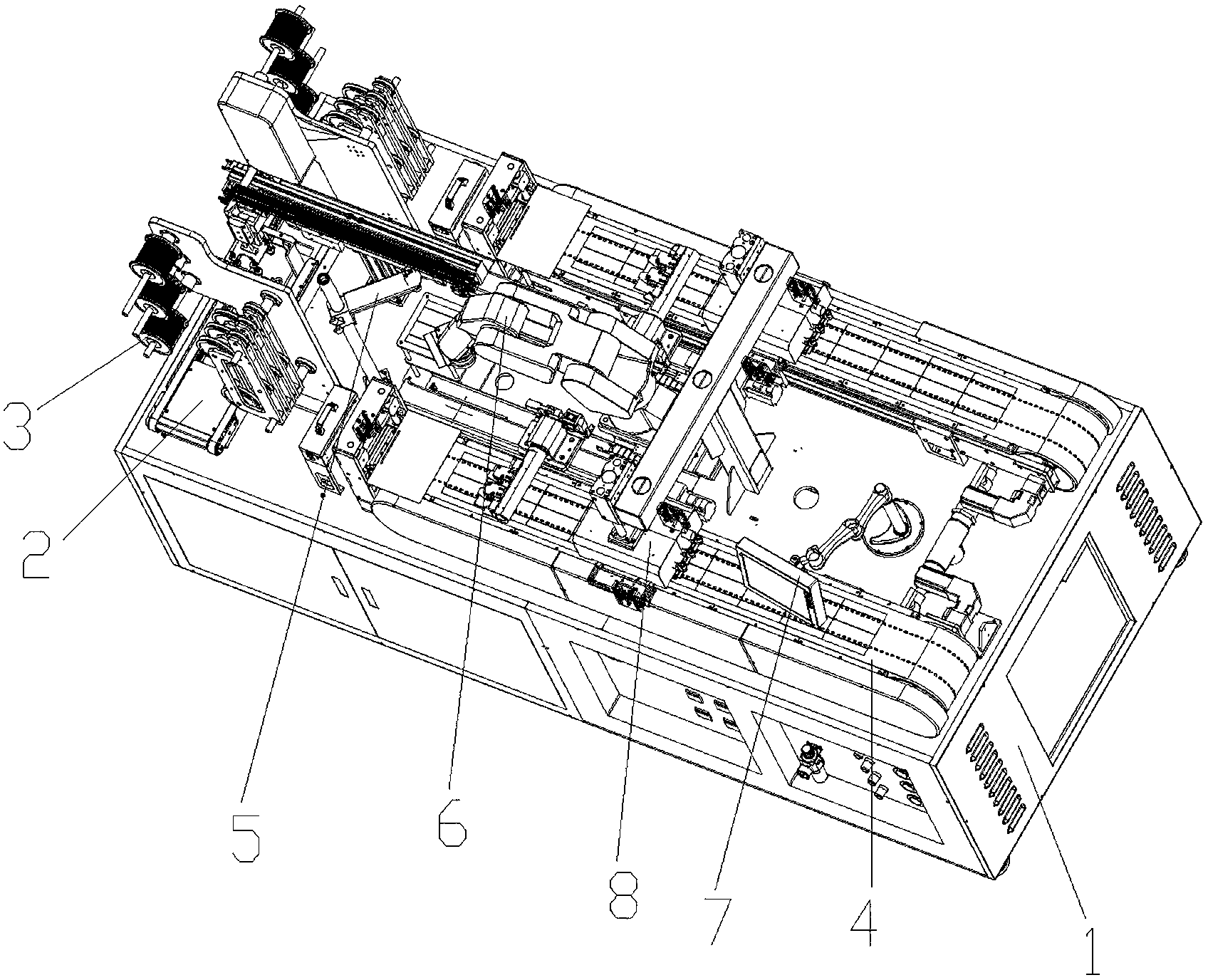 3
2
5
6
8
7
4
1