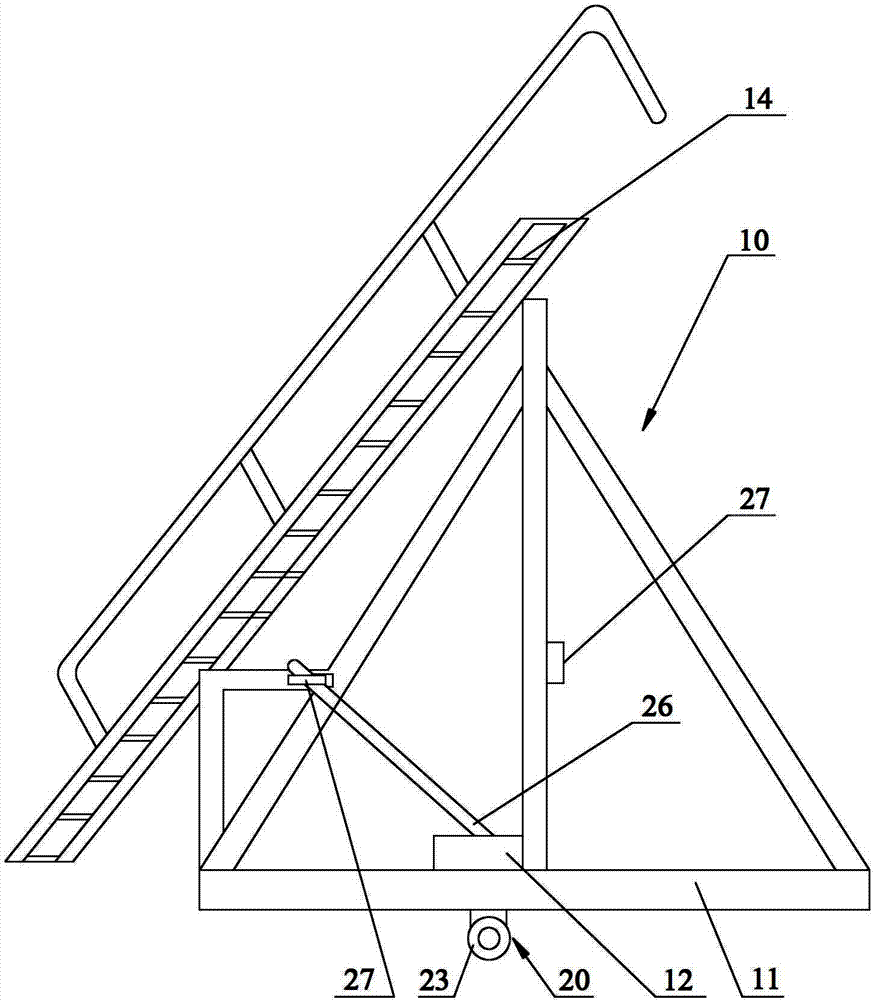 14
10
27
26
27
23
20
12
11