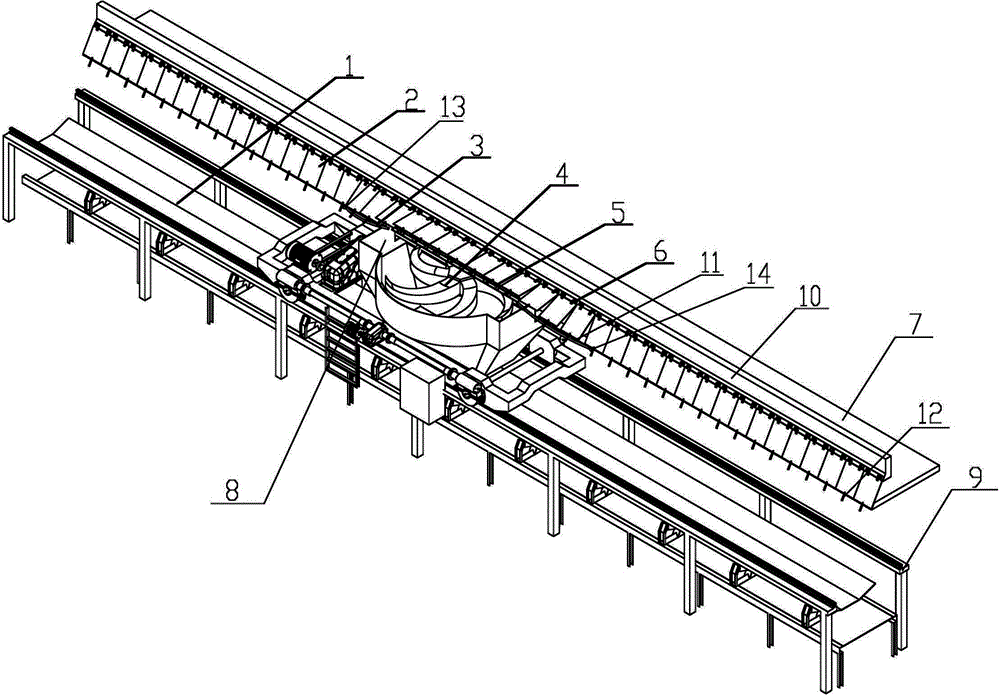 1
2
13
3
4
5
6
11
14
10
7
12
9
8