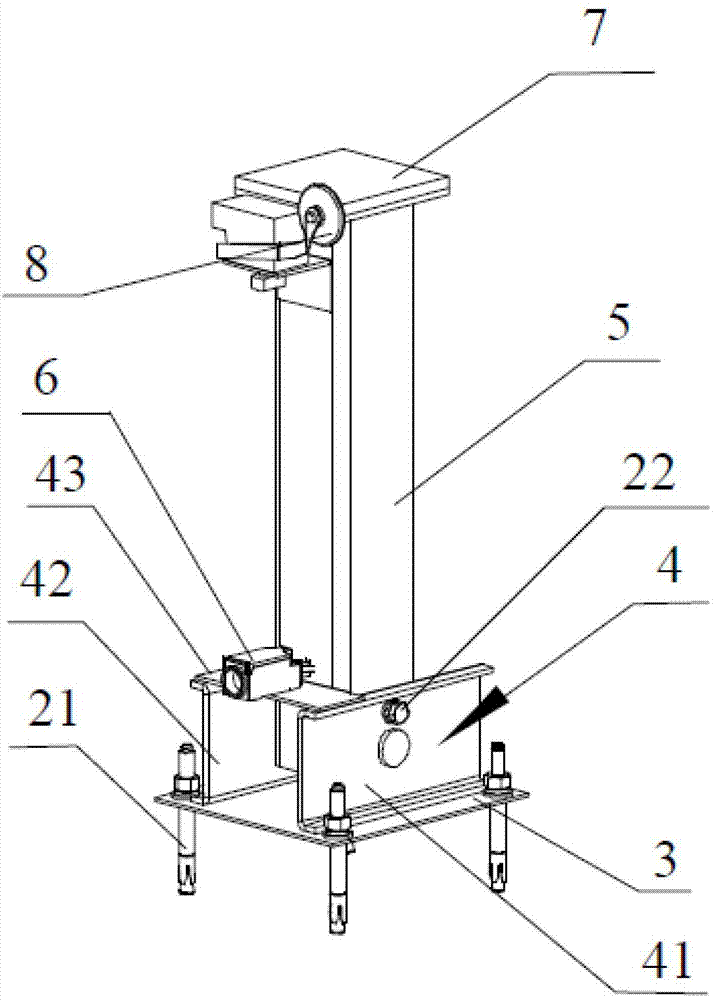 7
8
5
6
43
22
42
4
21
3
41