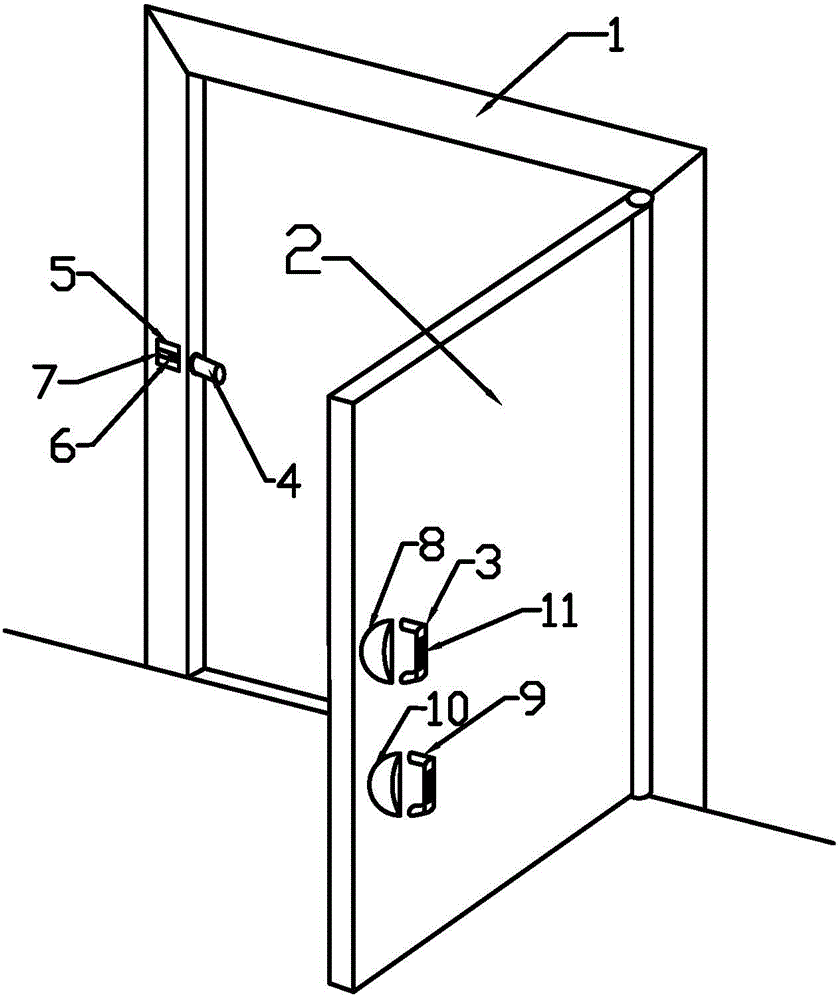 1
2
5
7
6
4
8
3
11
10
9