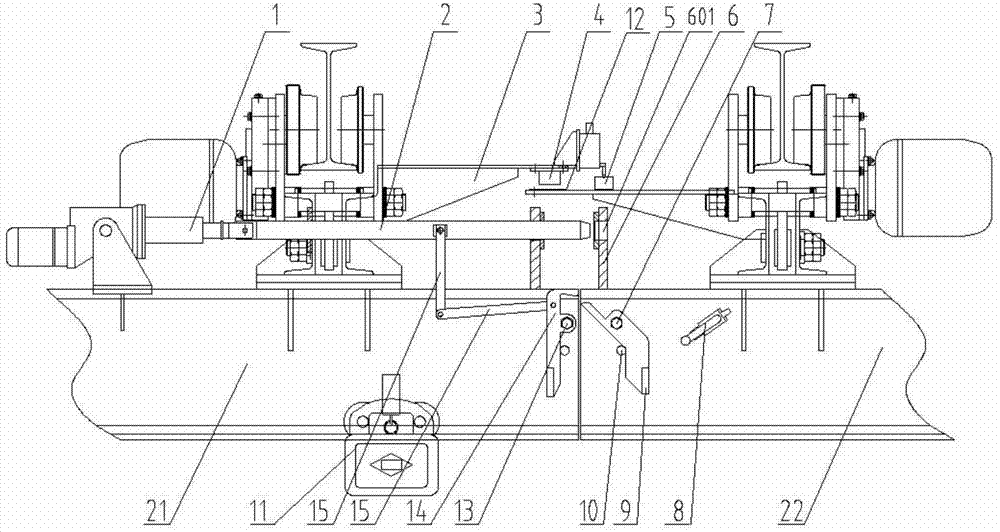 1 2 3 4 12 5 601 6 7

21 11 15 15 14 13 10 9 8 22