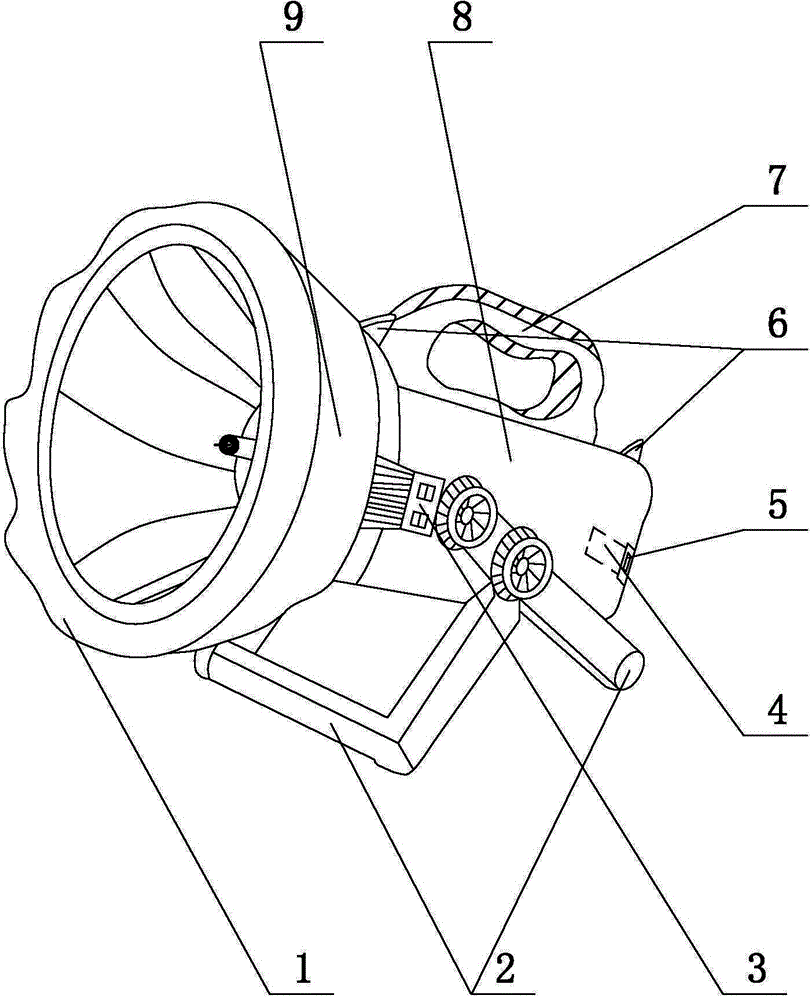 9
8
7
6
5
4
1
2
3