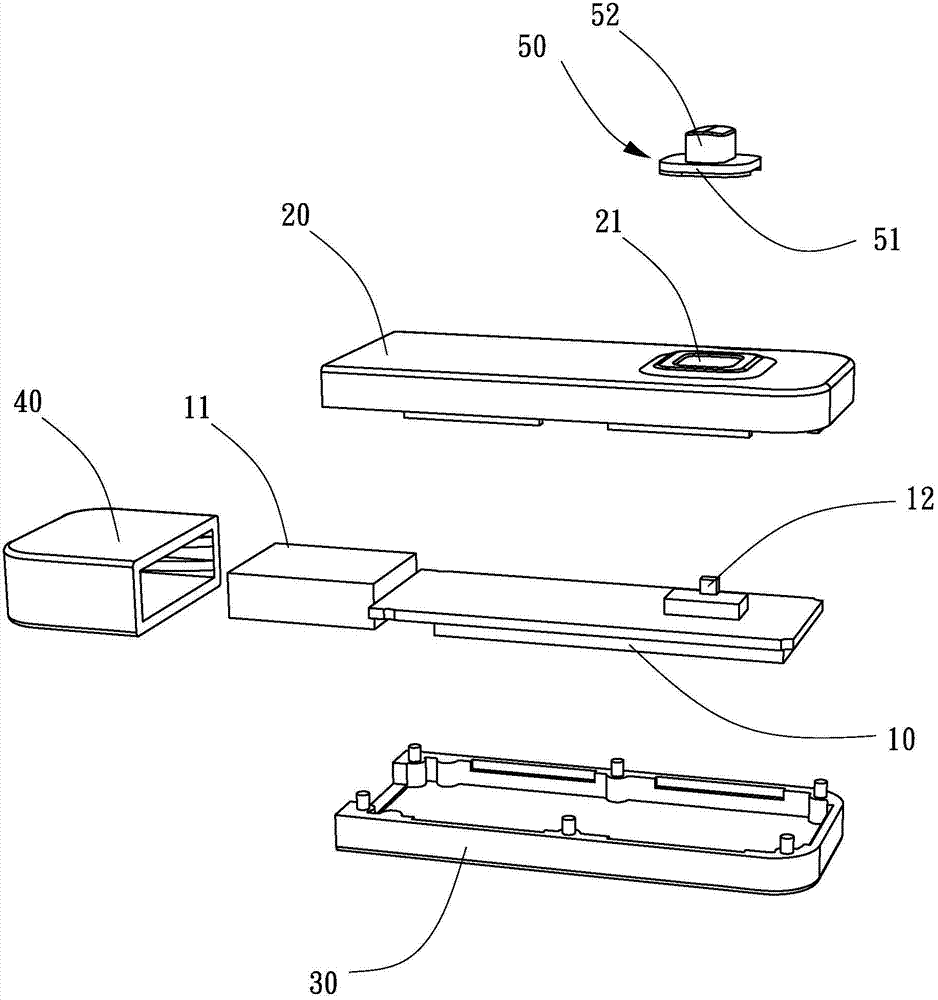 52
50
51
20
21
40
11
12
10
30