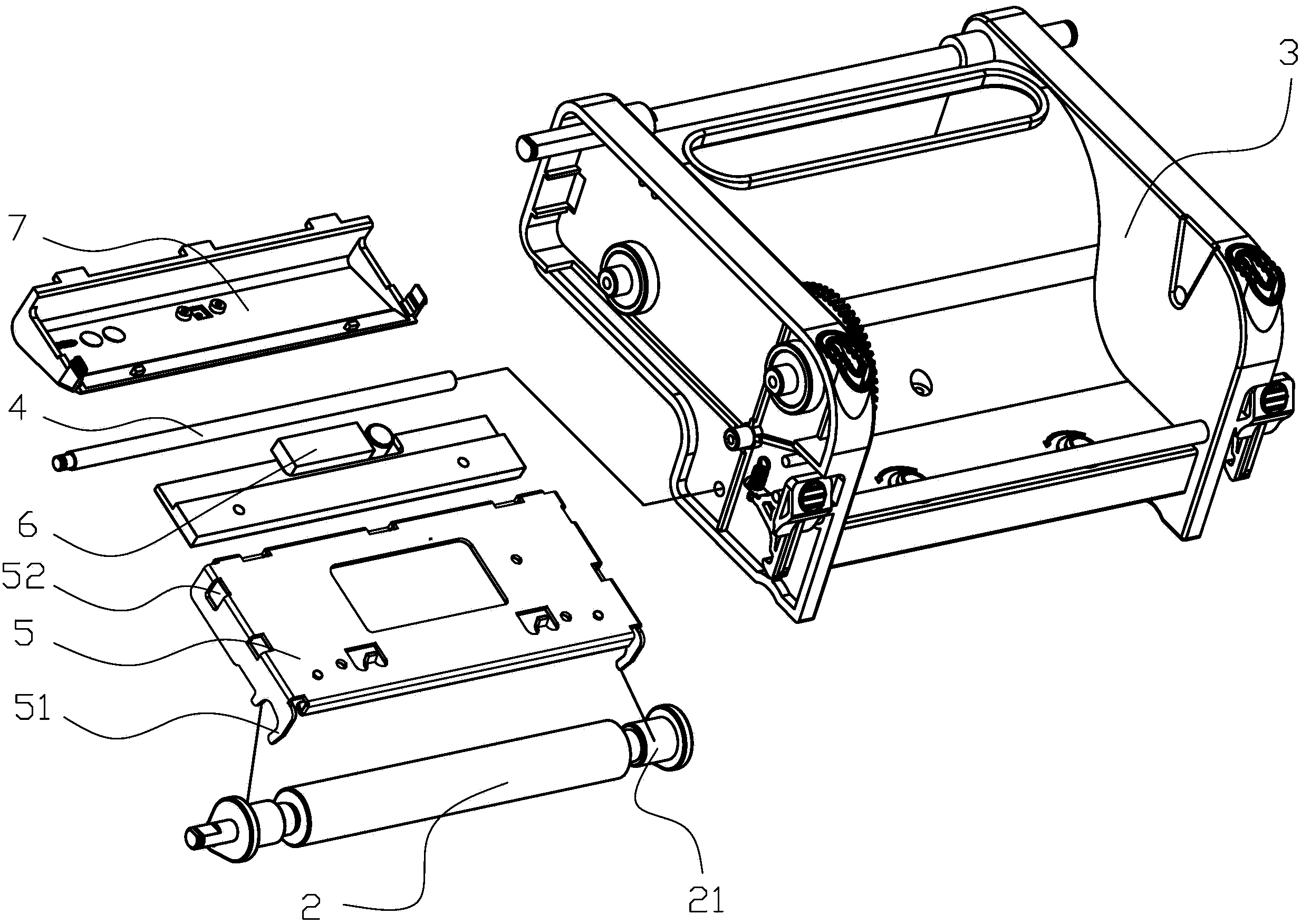 3
7
4
6
52
5
51
2
21