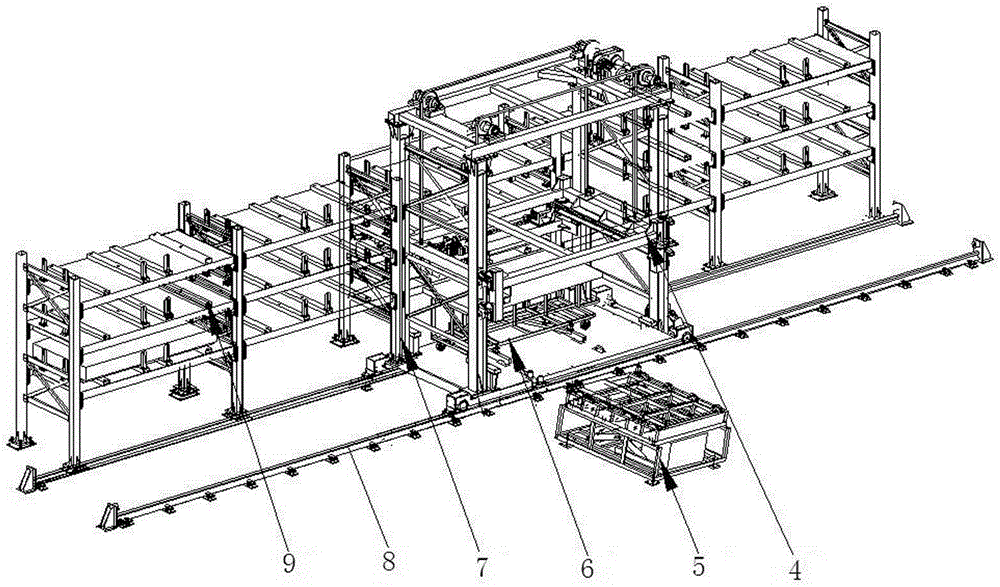 9 8 7 6 5 4