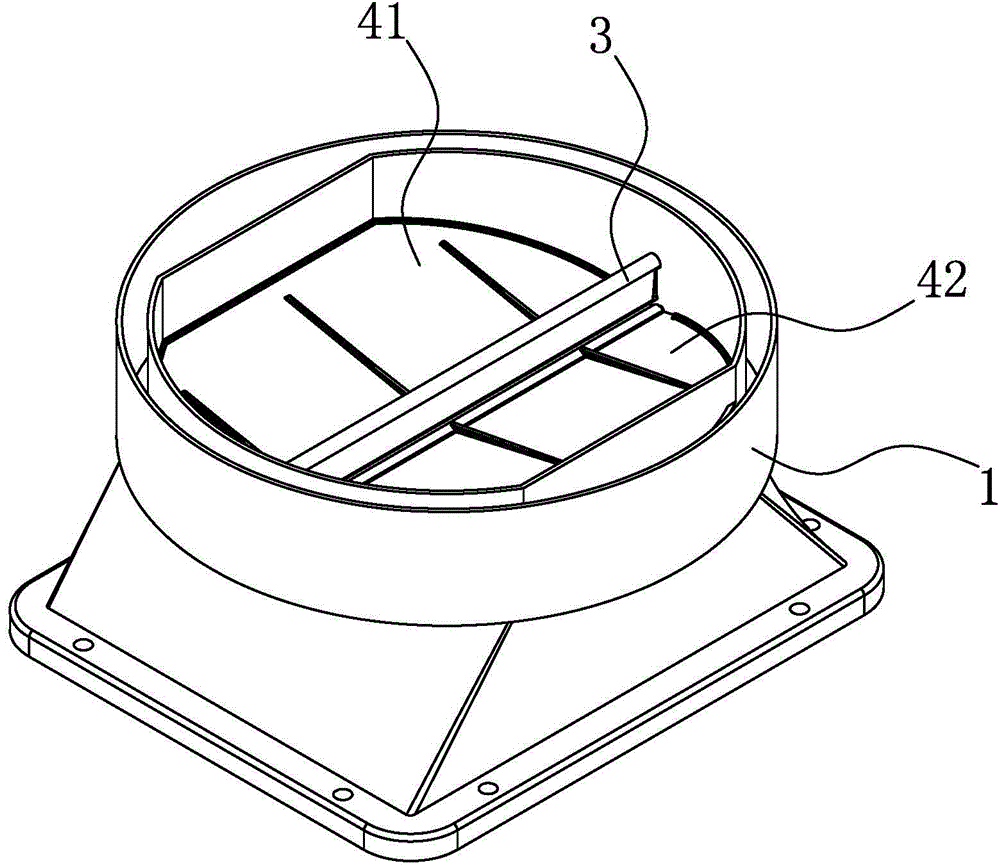 41
3
42
1