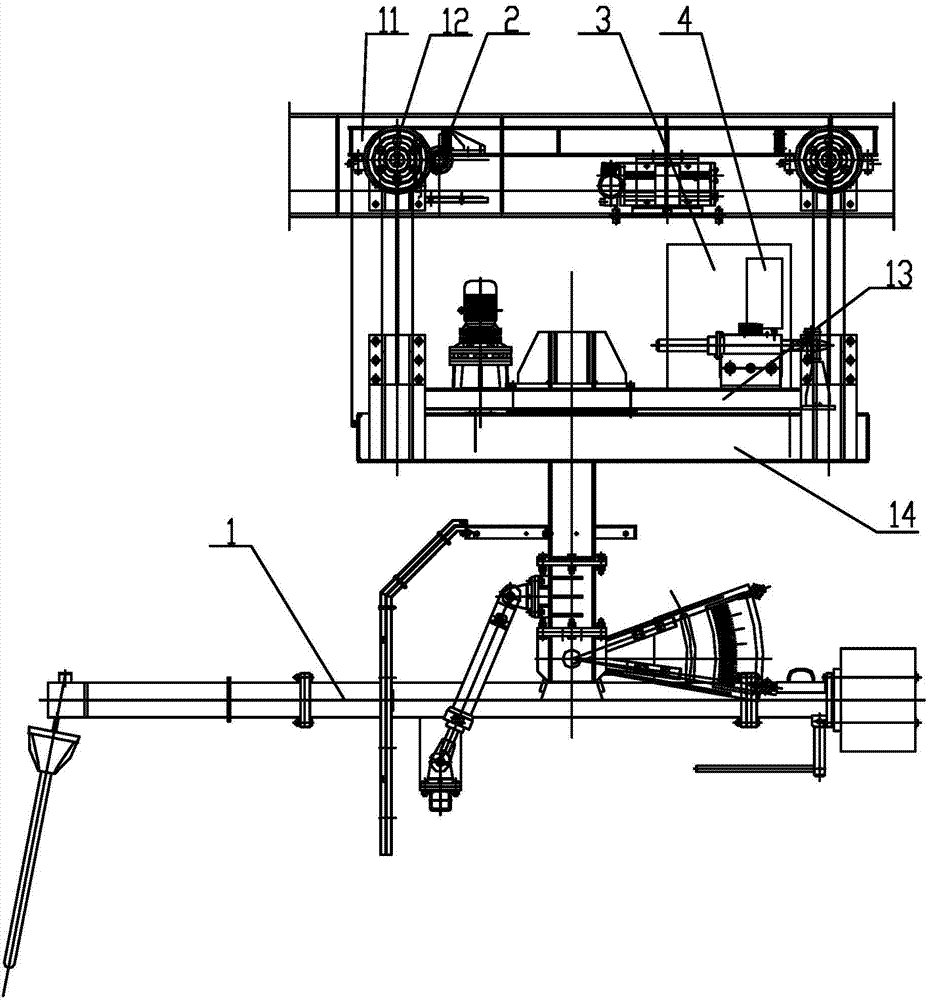 11
12
2
3
4
13
14
1