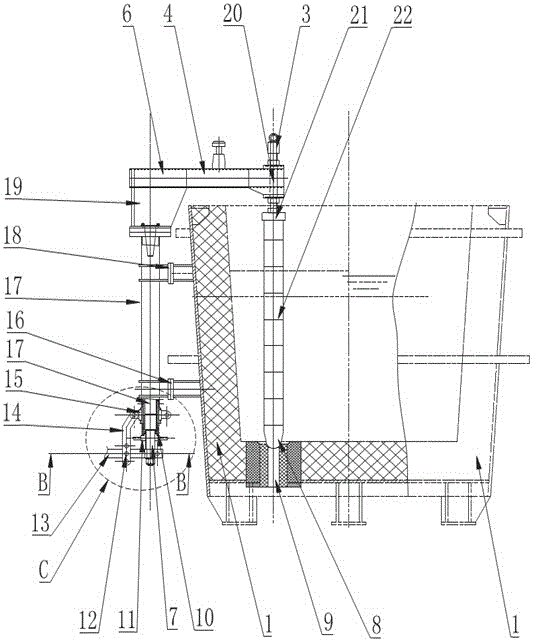 6
4
20
3
21
22
19
18
17
16
17
15
14
B
B
13
C
12
11
7
10
1
9
8
1