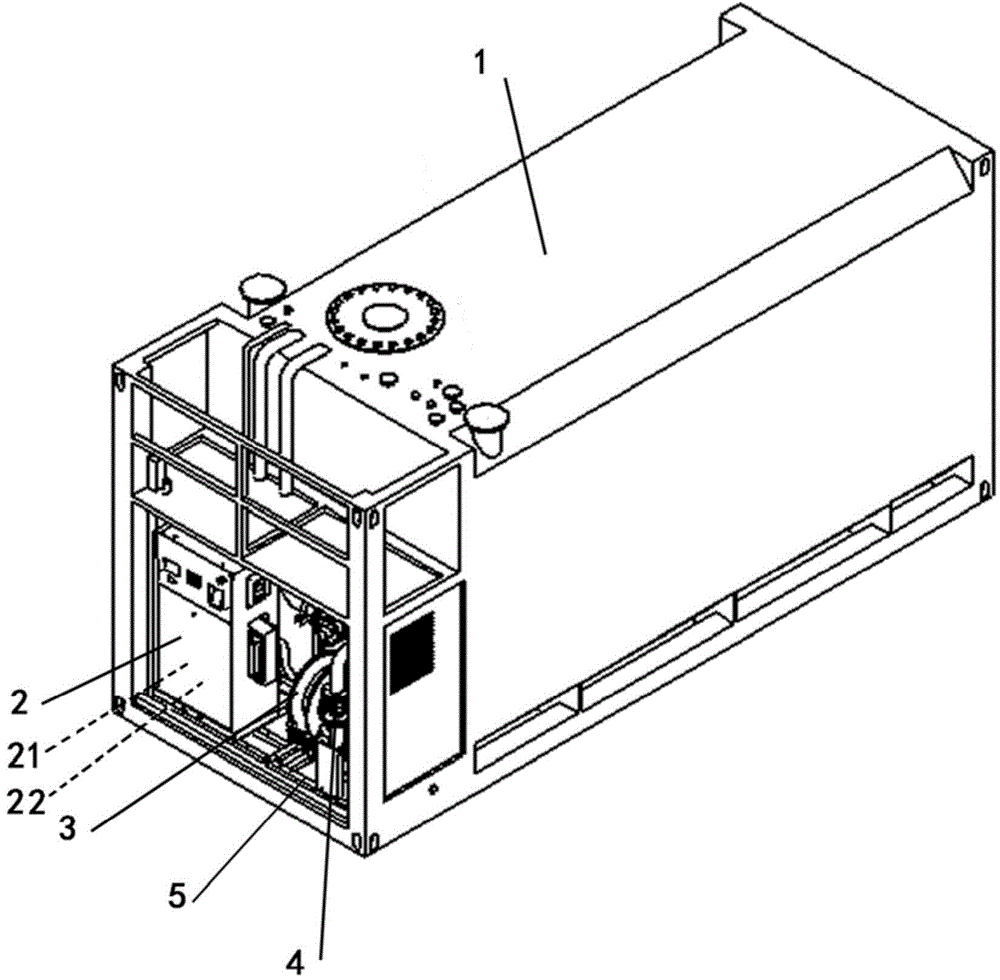 1
2
21
22
3
5
4