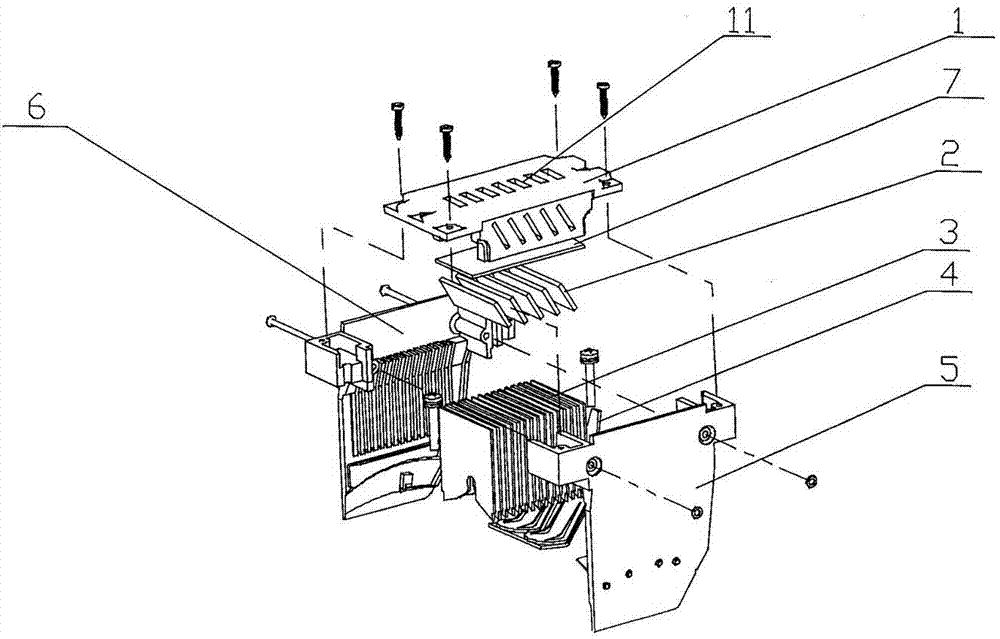 11
1
7
6
2
3
4
5