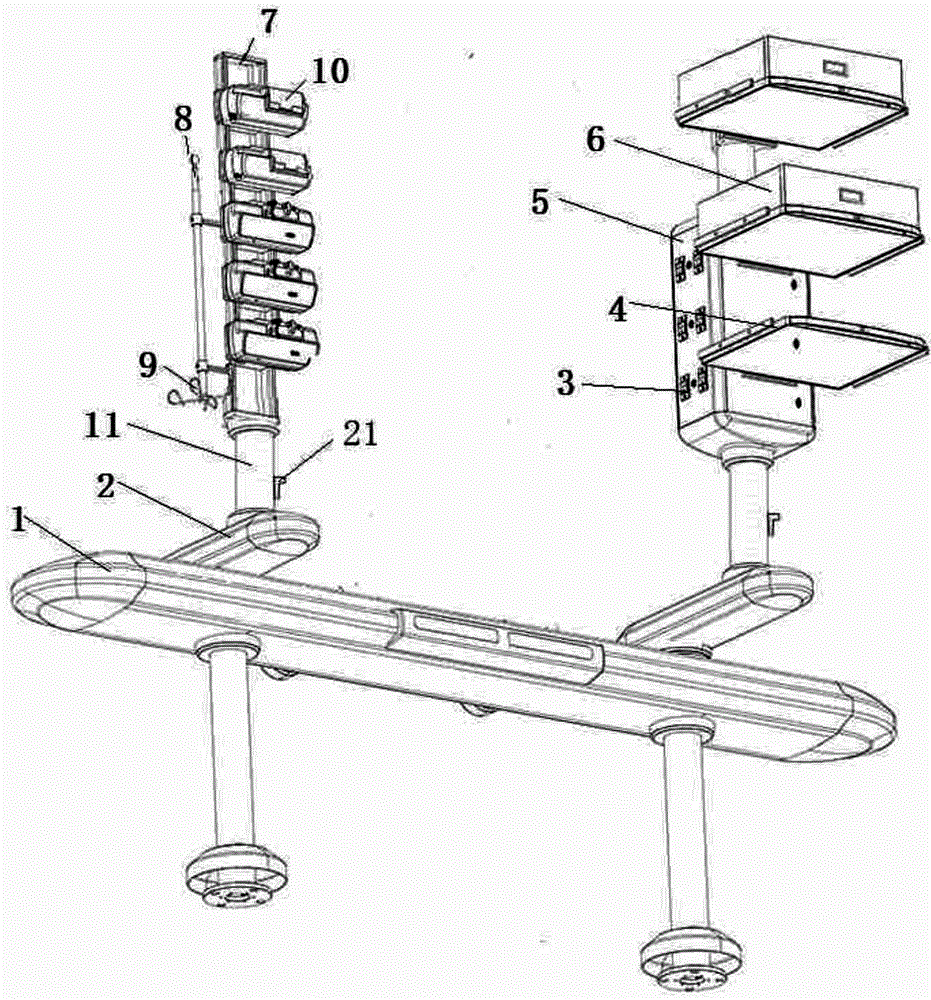 7
10
8
6
5
4
9
3
11
21
2
1