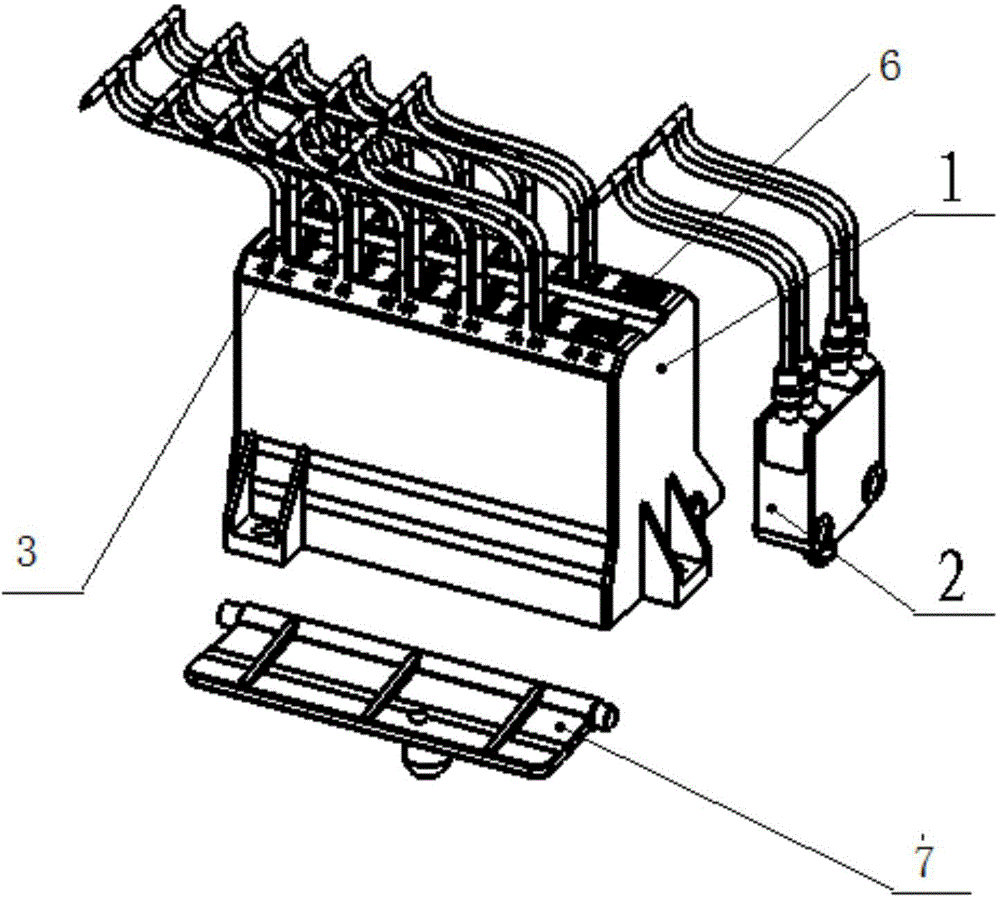 6
1
3
2
7