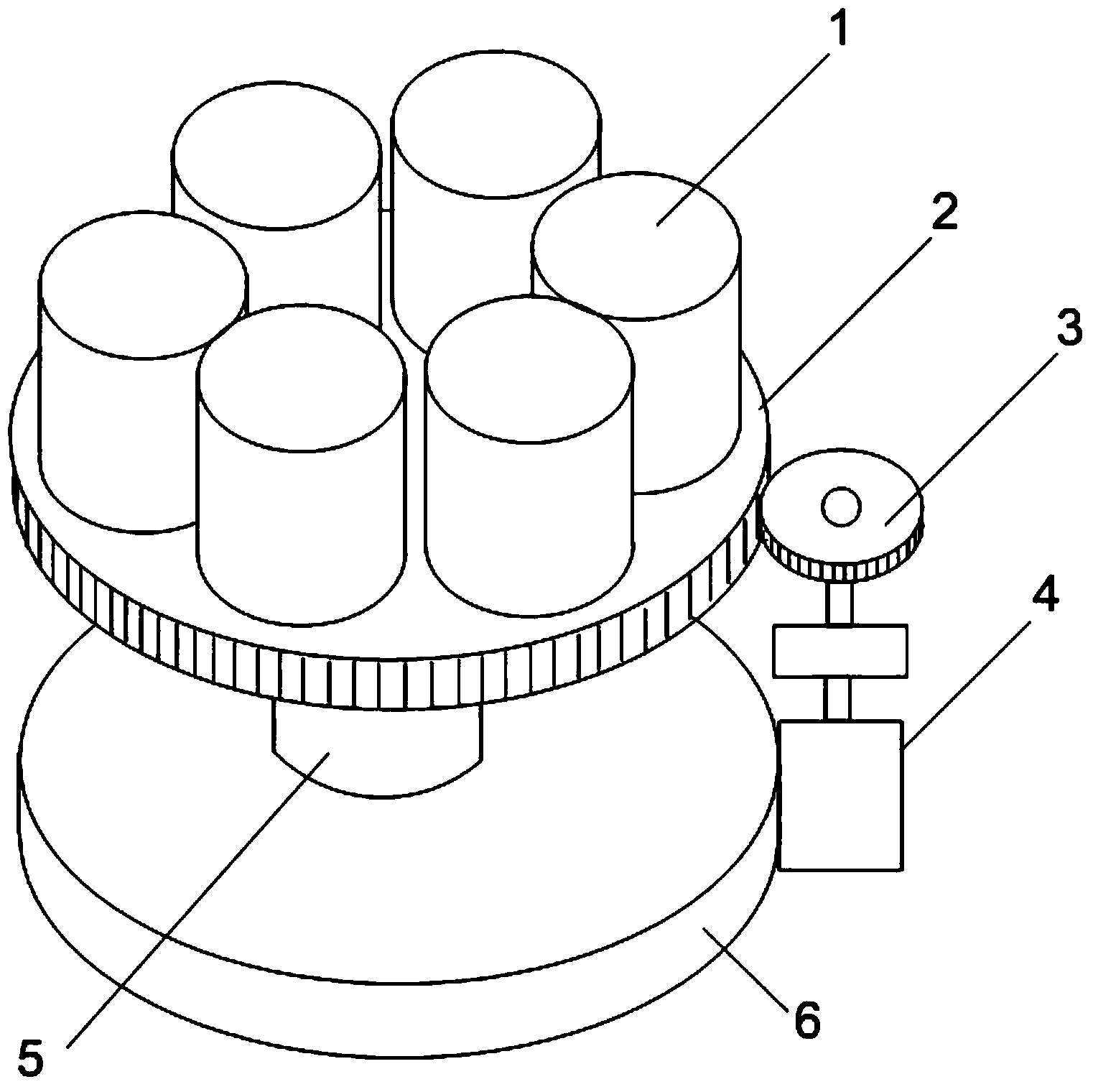 1
2
3
4
5
6