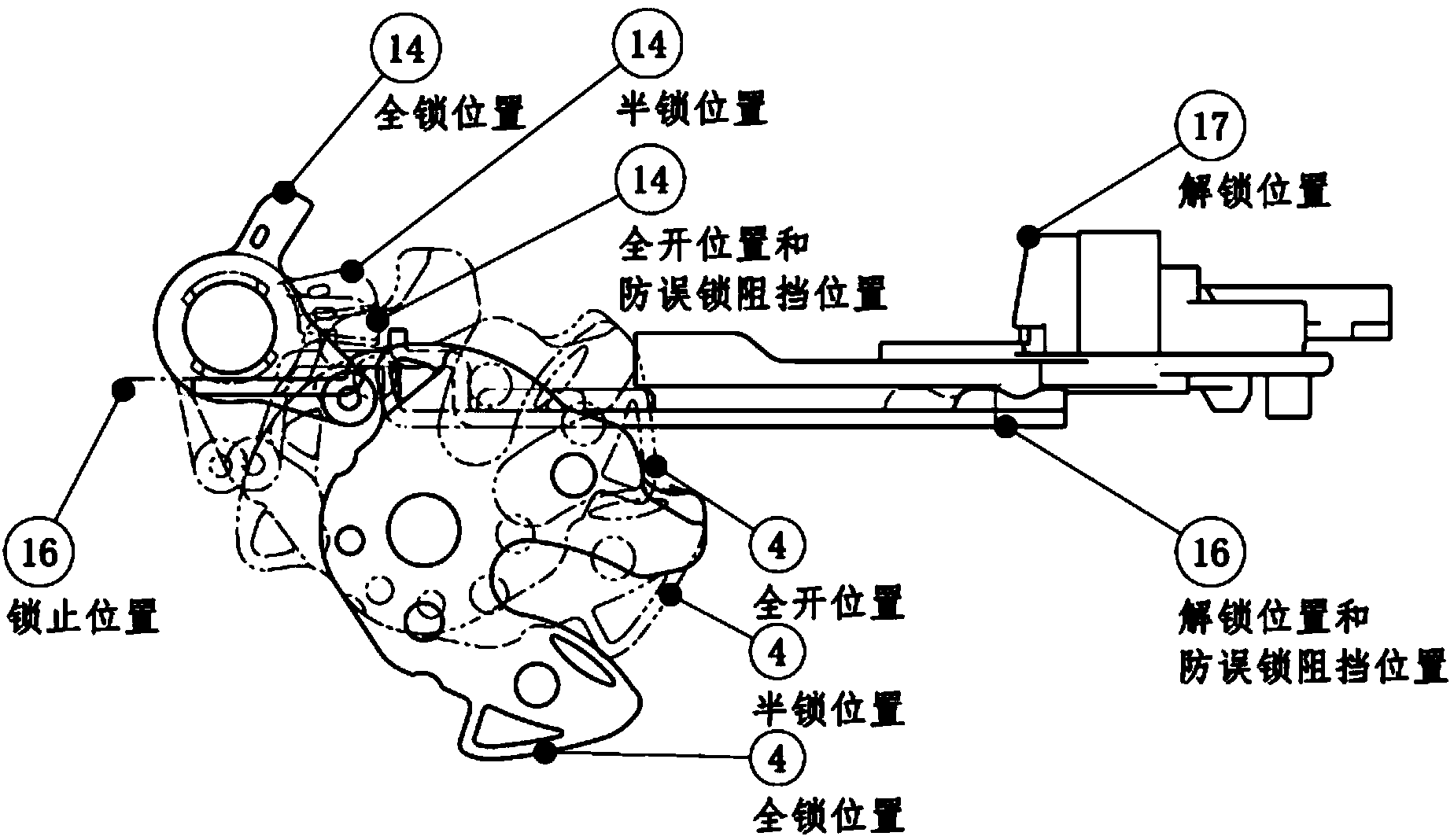 14
全锁位置

14
半锁位置

14
全开位置和
防误锁阻挡位置

17
解锁位置

16
锁止位置

4
全开位置

4
半锁位置

4
全锁位置

16
解锁位置和
防误锁阻挡位置