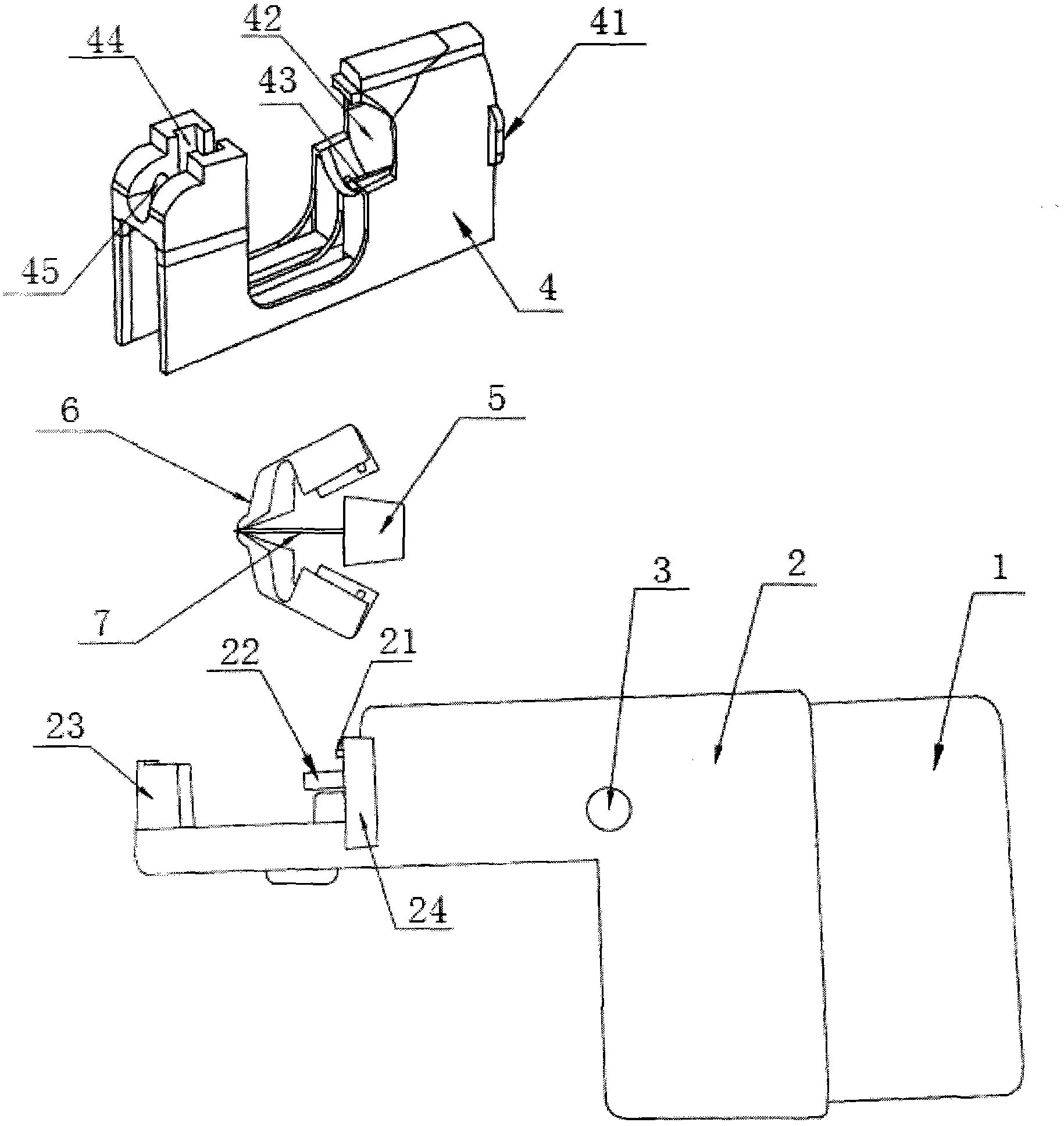 44
42
41
43
45
4
6
5
7
3
2
1
22
21
23
24