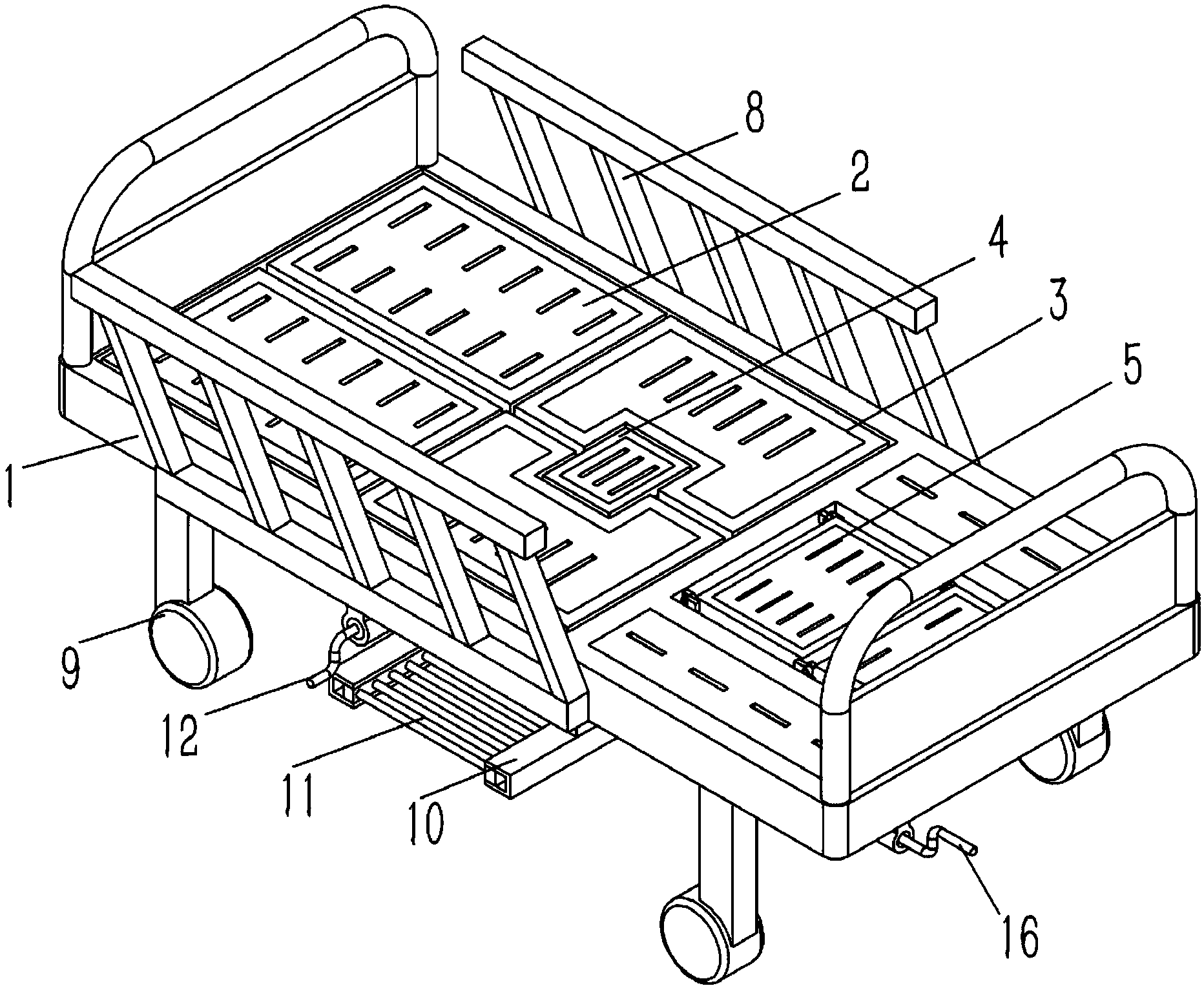 8
2
4
3
5
1
9
12
11
10
16