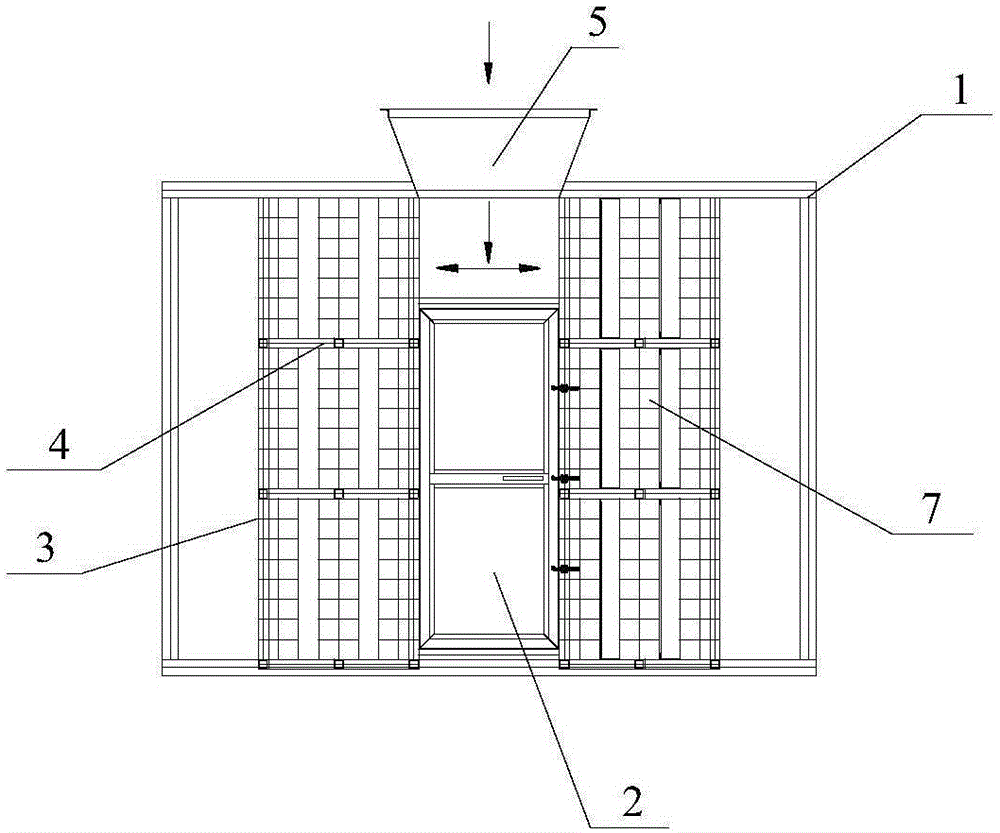 5
1
4
7
3
2