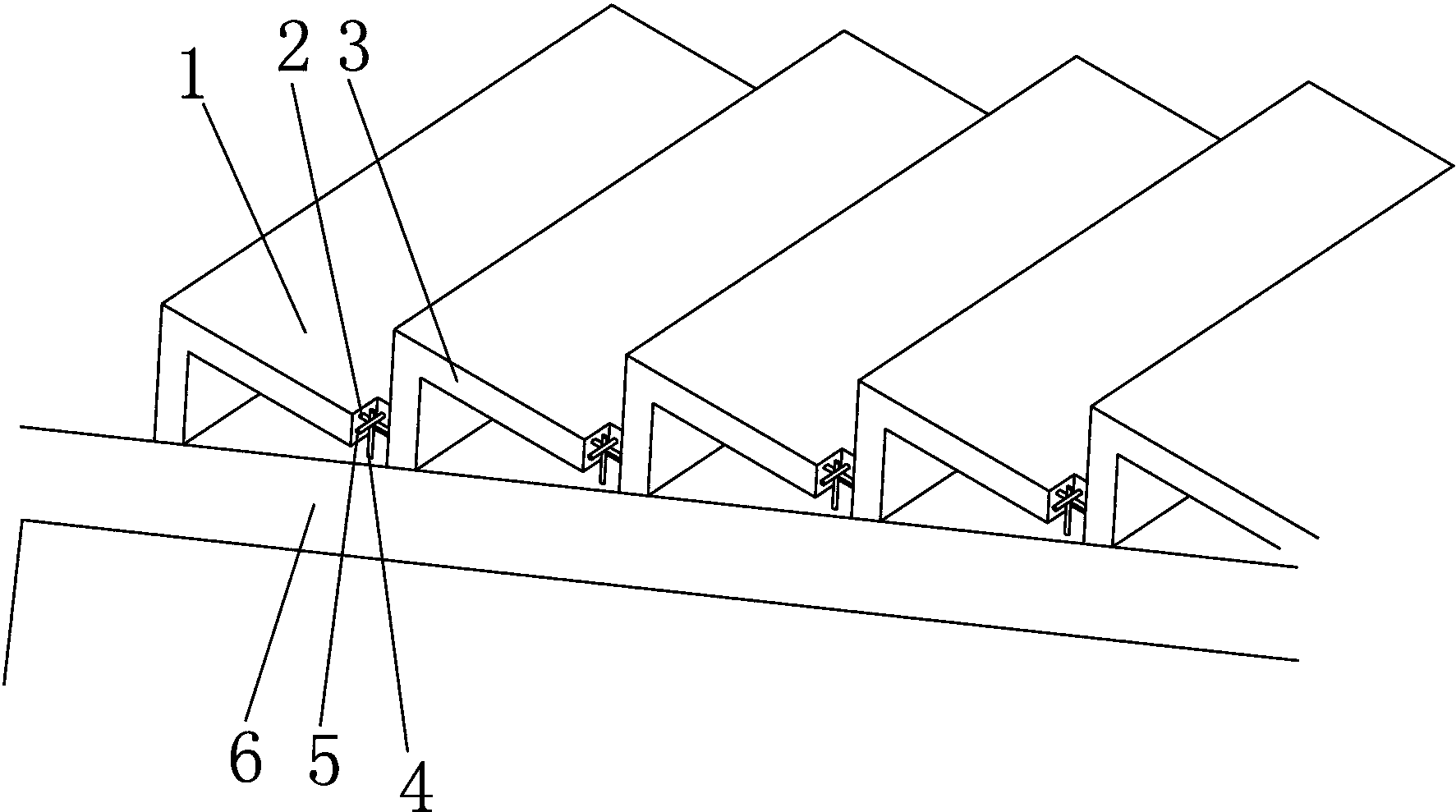 1 2 3

6 5 4