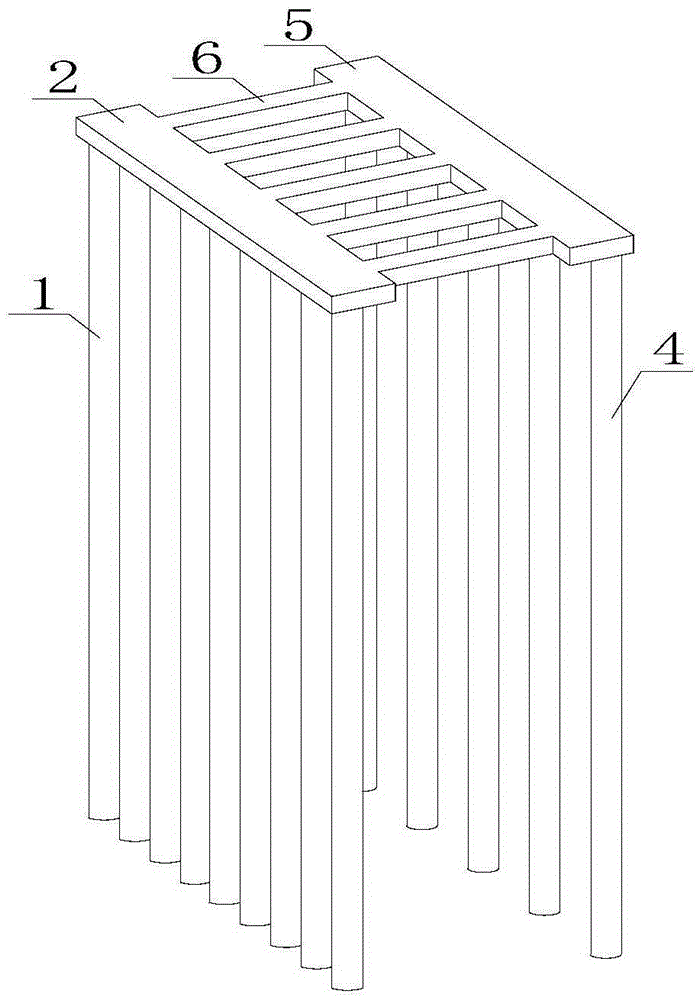 5
6
2
1
4