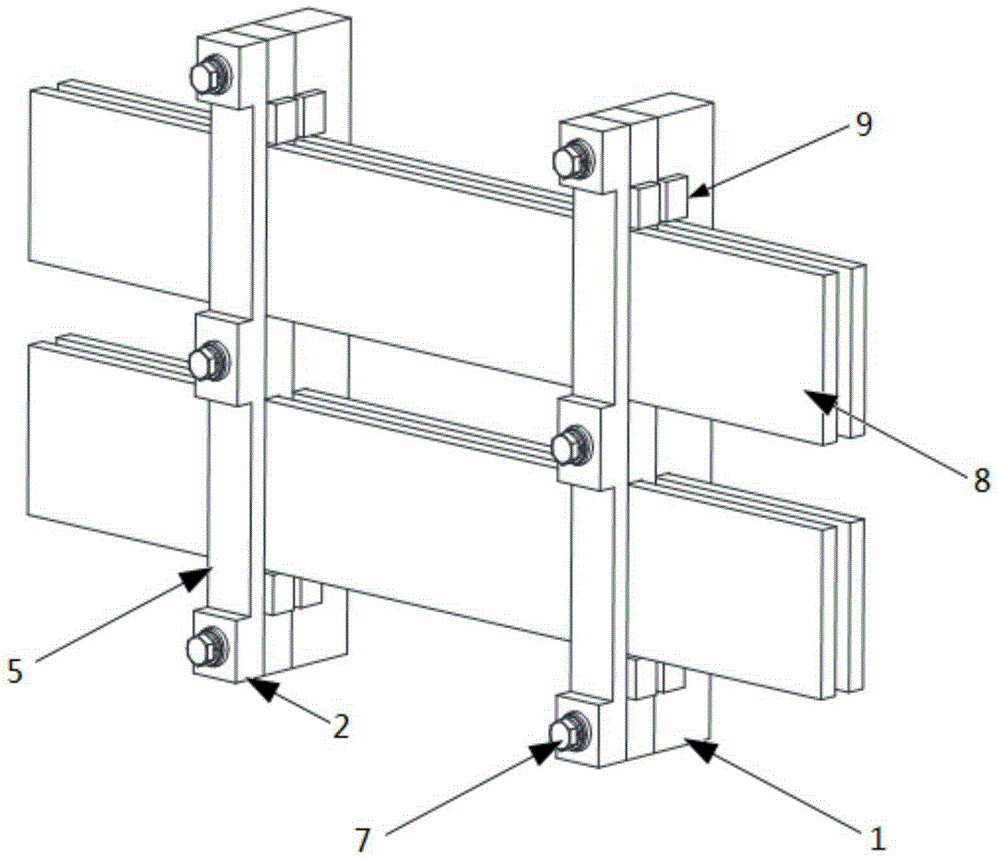 9
8
5
2
7
1