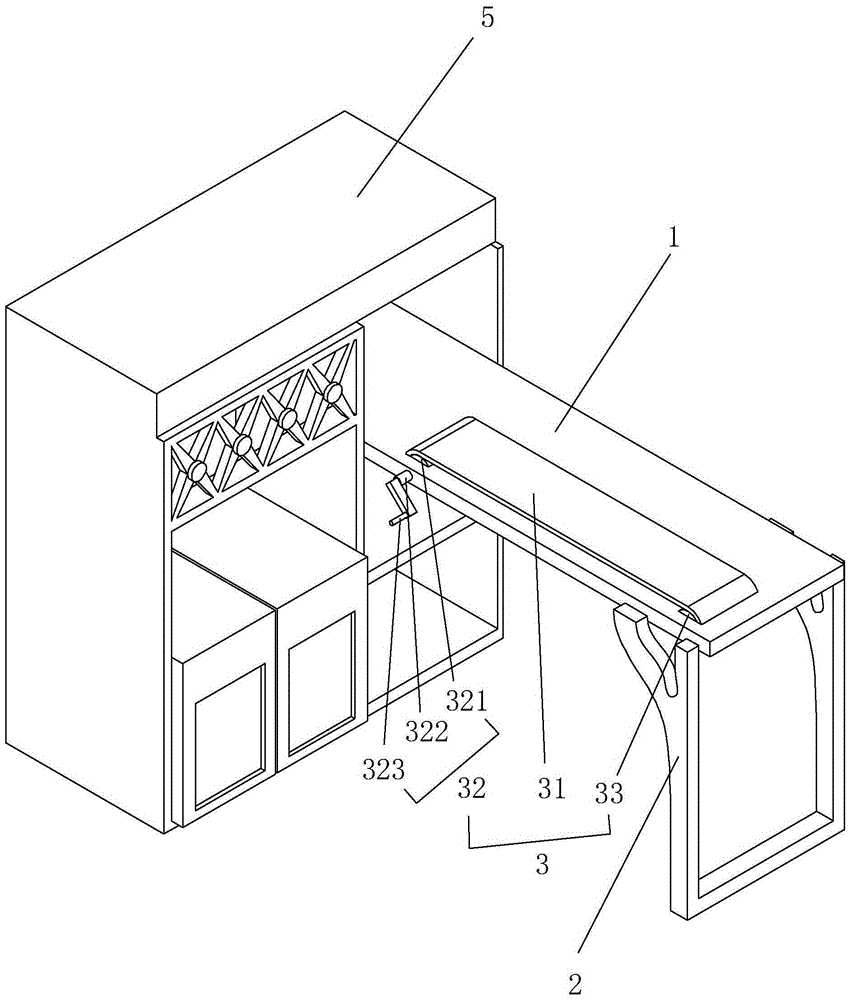 5

1

321
322
323

32

31

33

3

2