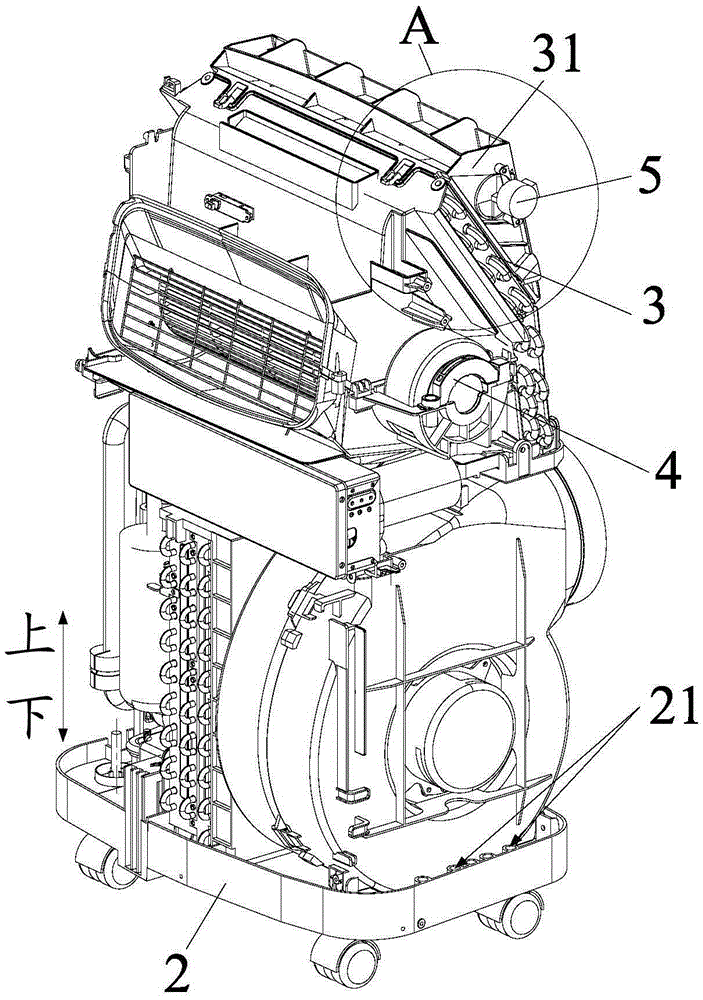 A
31
5
3
4
上
下
21
2