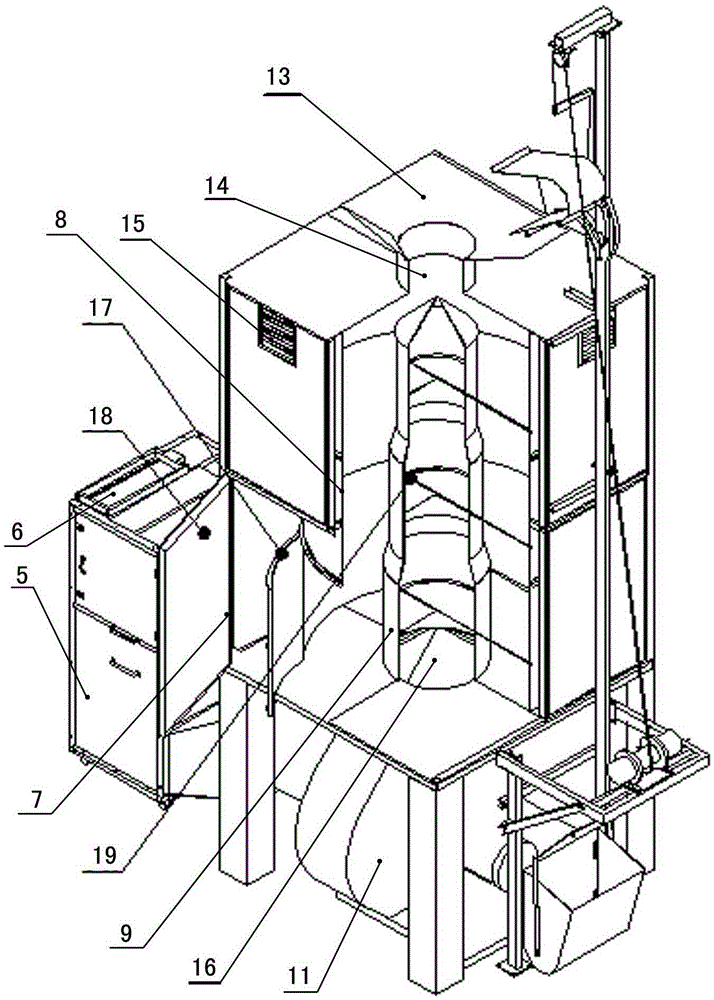 13
14
8
15
17
18
6
5
7
19
9
16
11