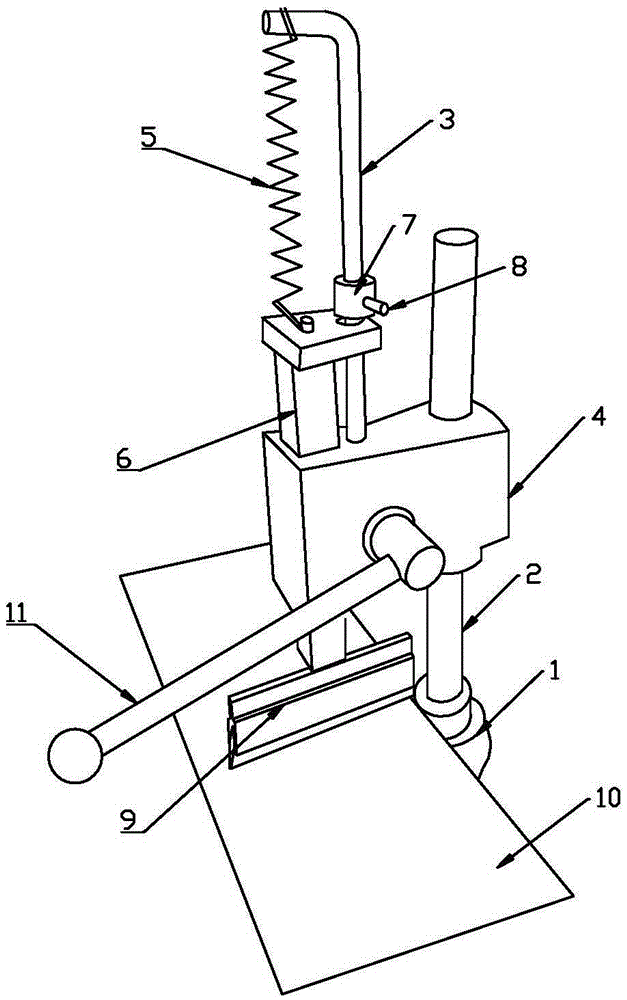 5
3
7
8
6
4
2
11
1
9
10