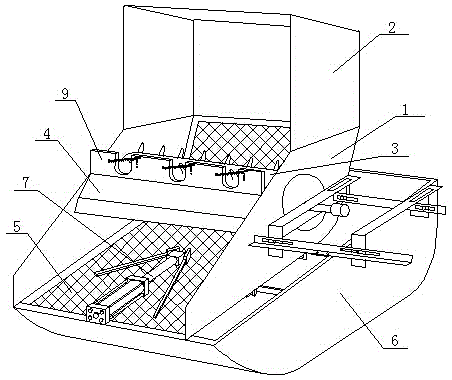 2
9
1
4
3
7
5
6