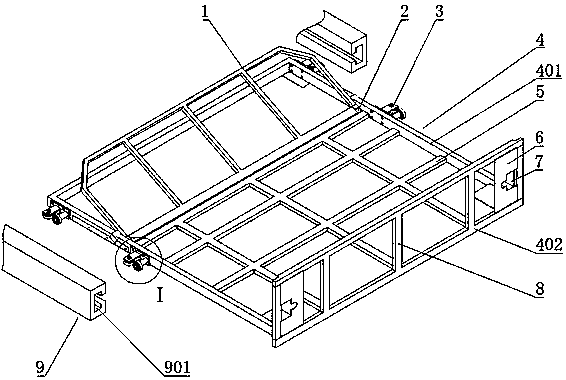 1
2
3
4
401
5
6
7
402
8
I
9
901