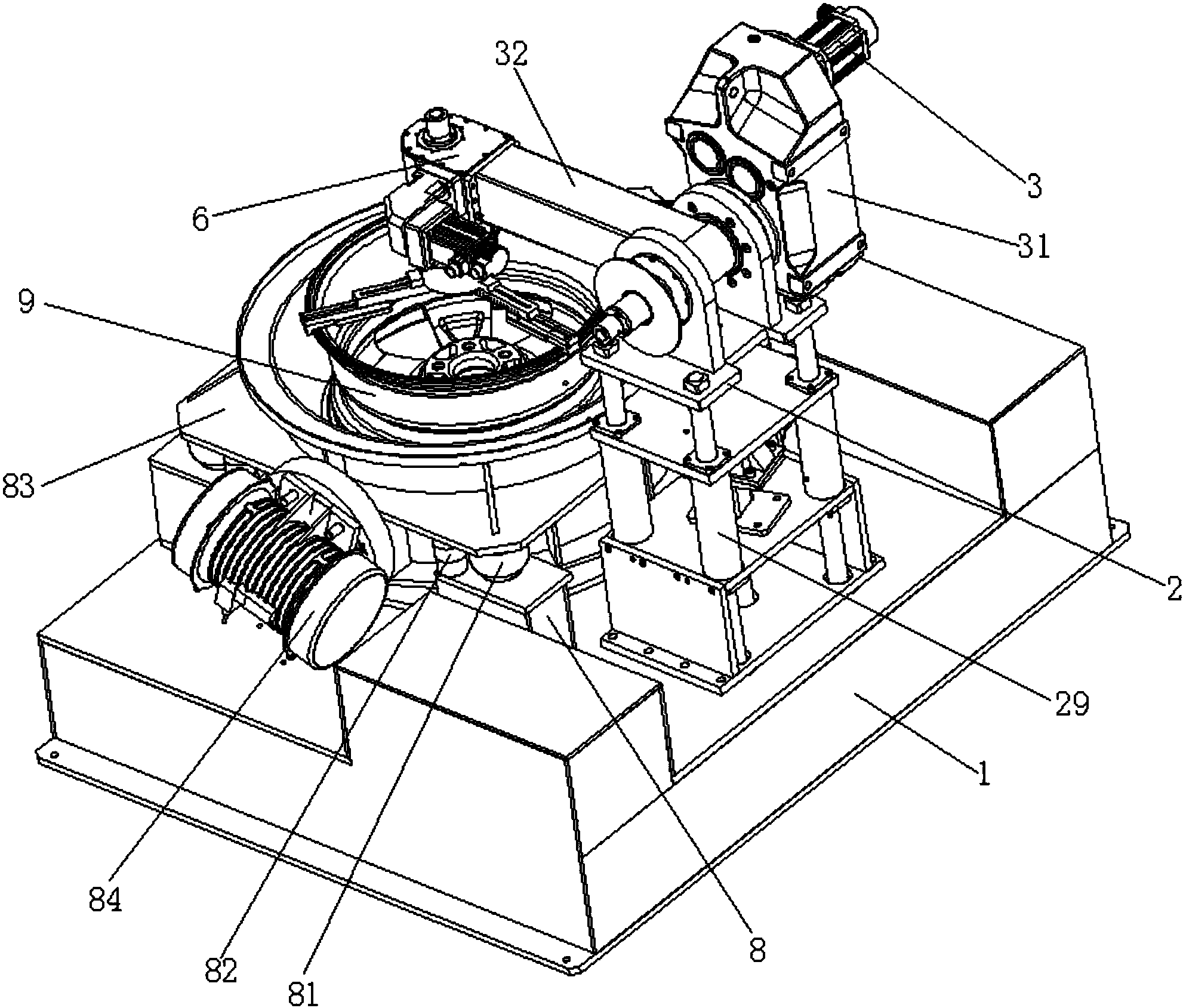 32
3
6
31
9
83
2
29
1
84
82
81
8