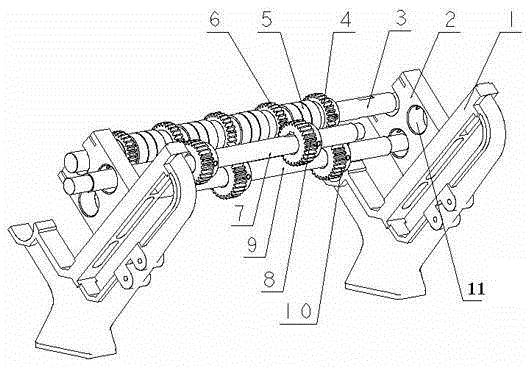 6 5 4 3 2 1

7

9

8

10

11