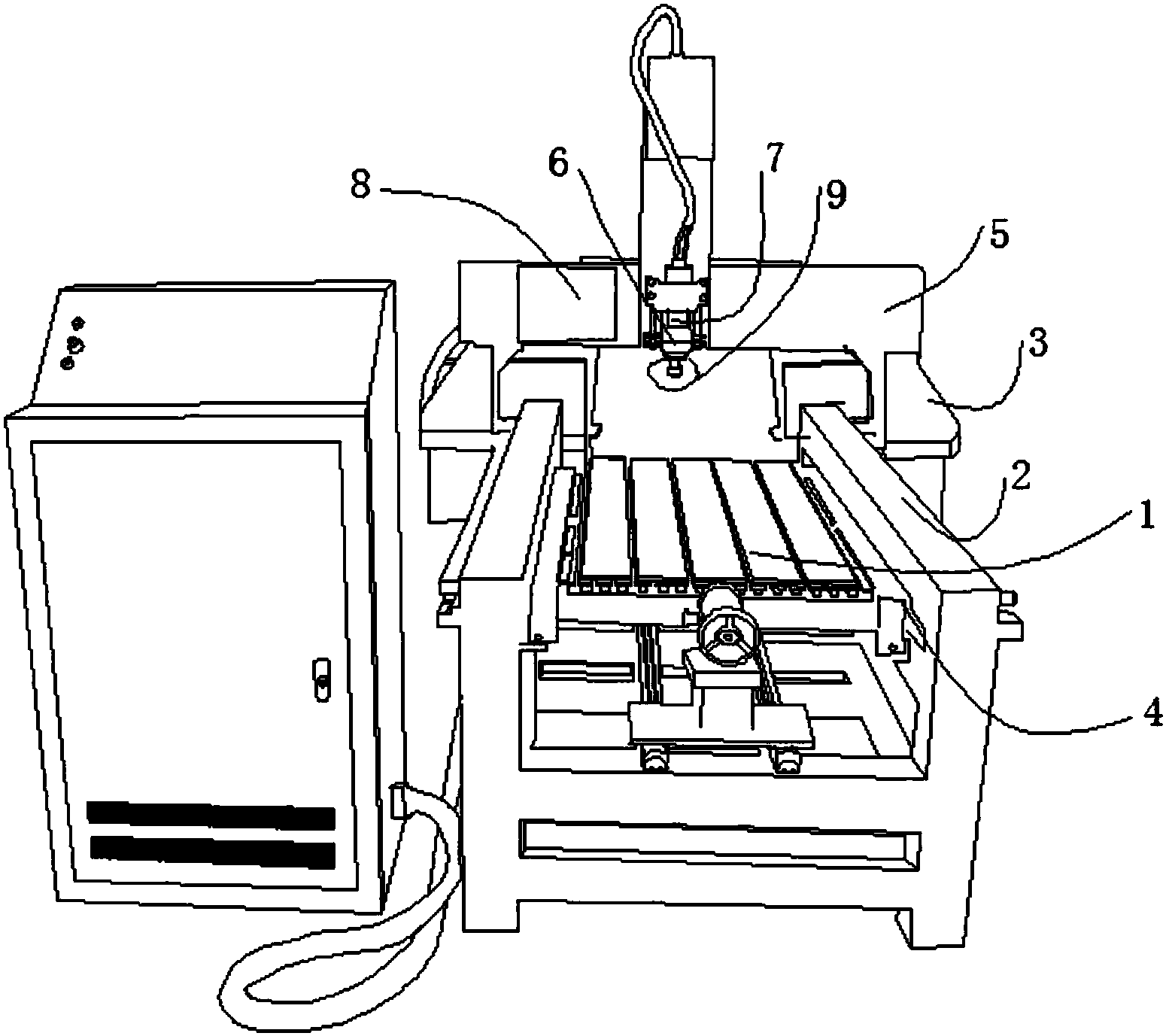 8
6
7
9
5
3
2
1
4