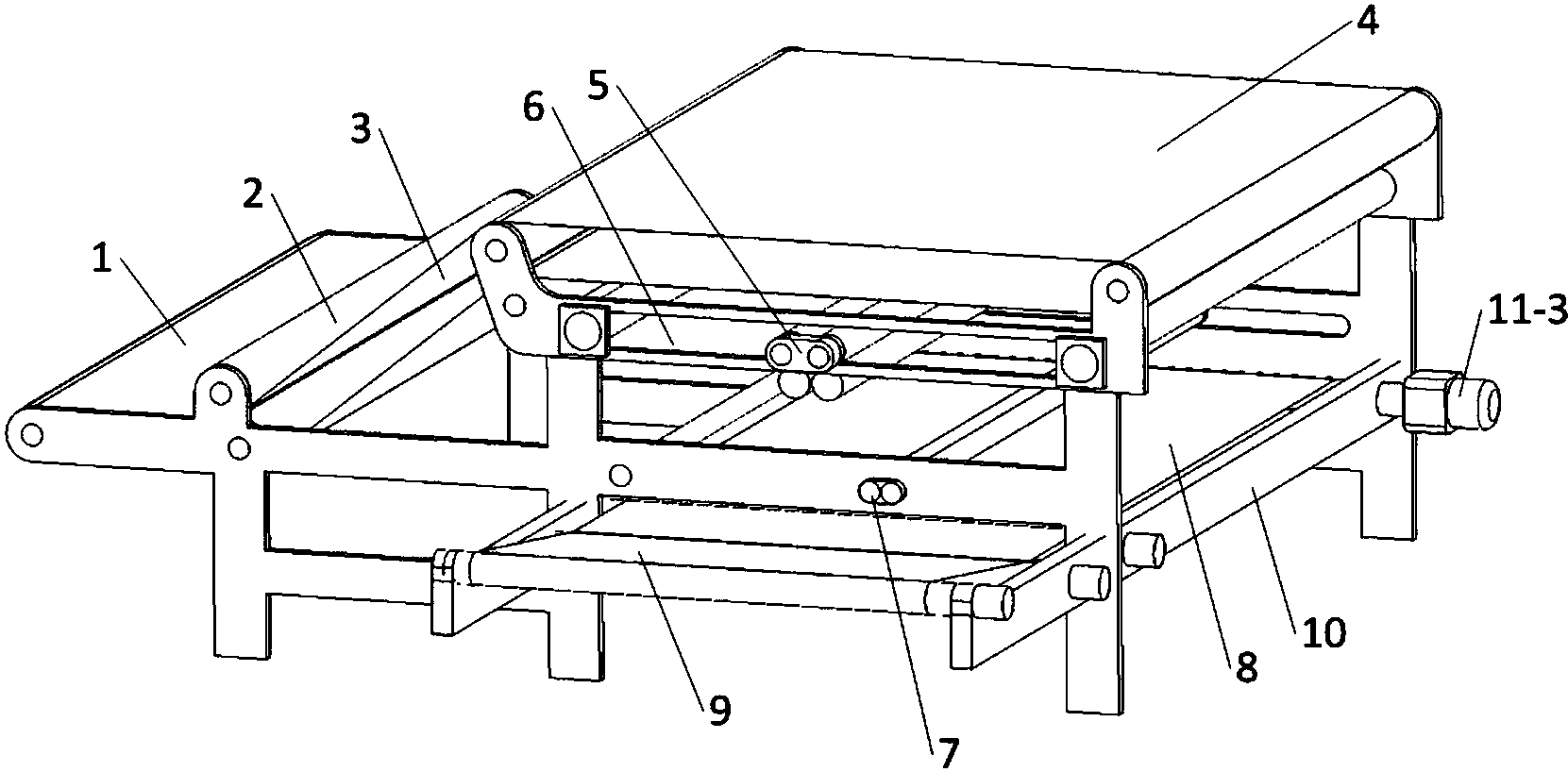 4
5
6
3
2
1
11-3
8
10
9
7