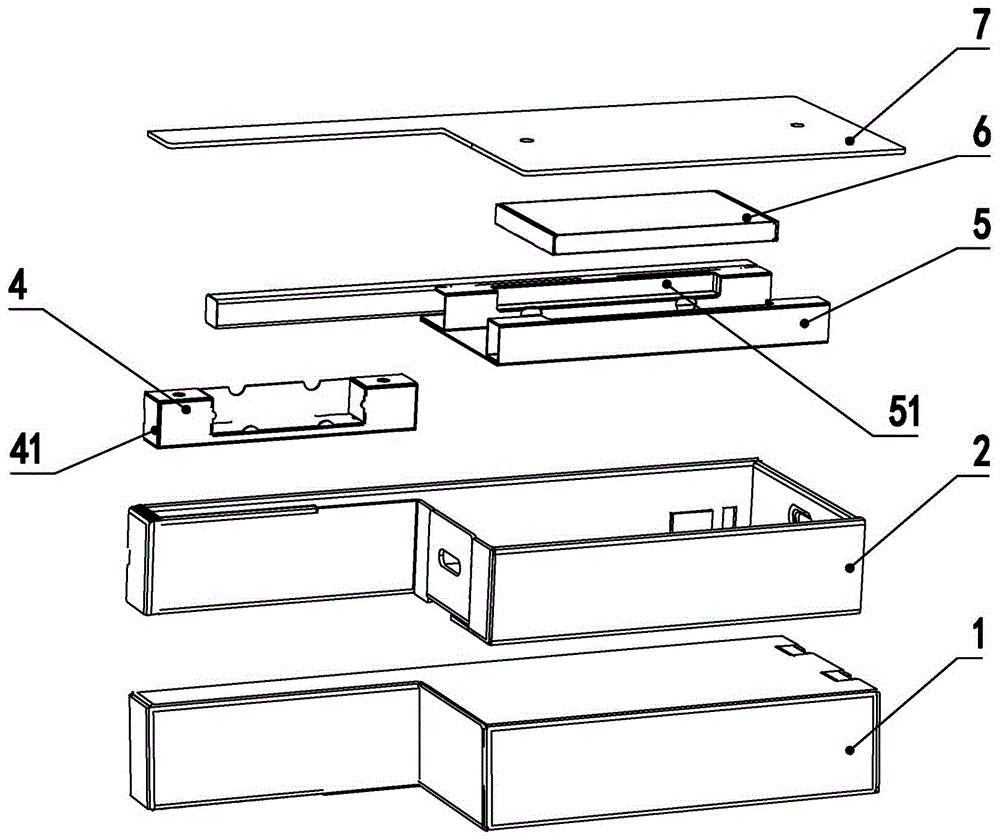 7
6
5
4
51
41
2
1