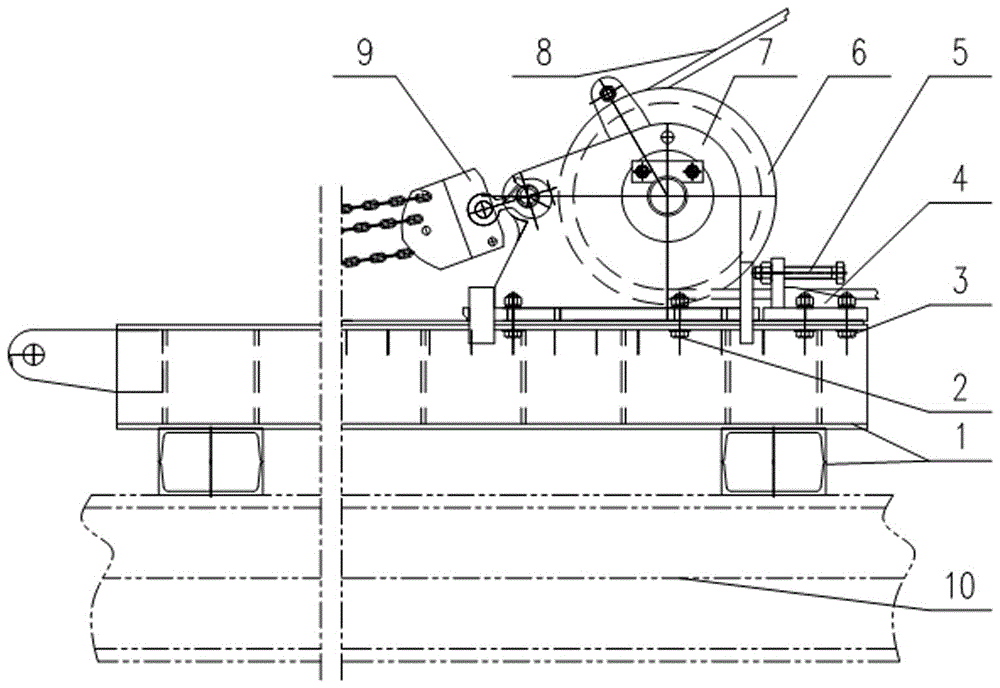 9
8
7
6
5
4
3
2
1
10