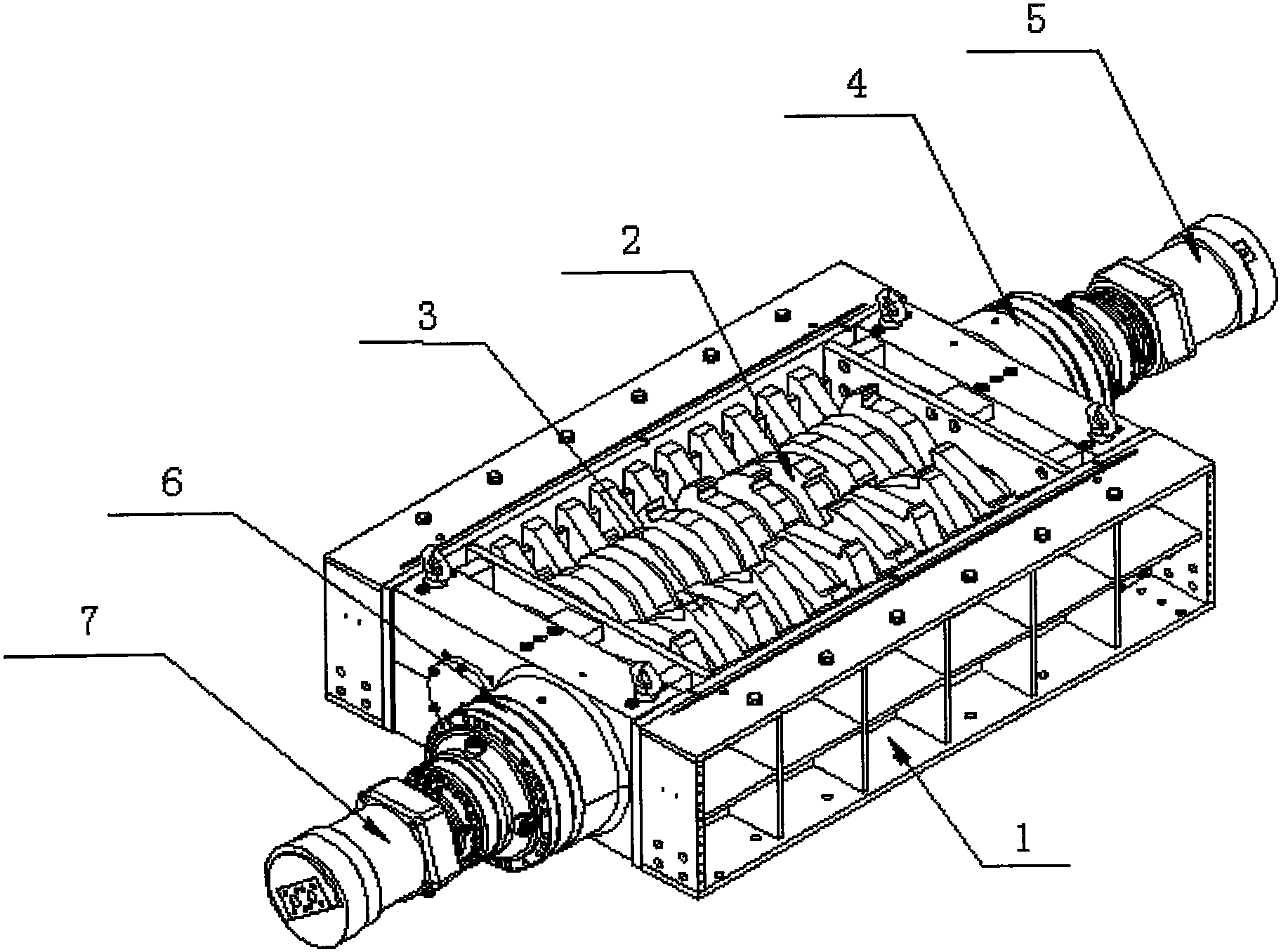 5
4
2
3
6
7
1