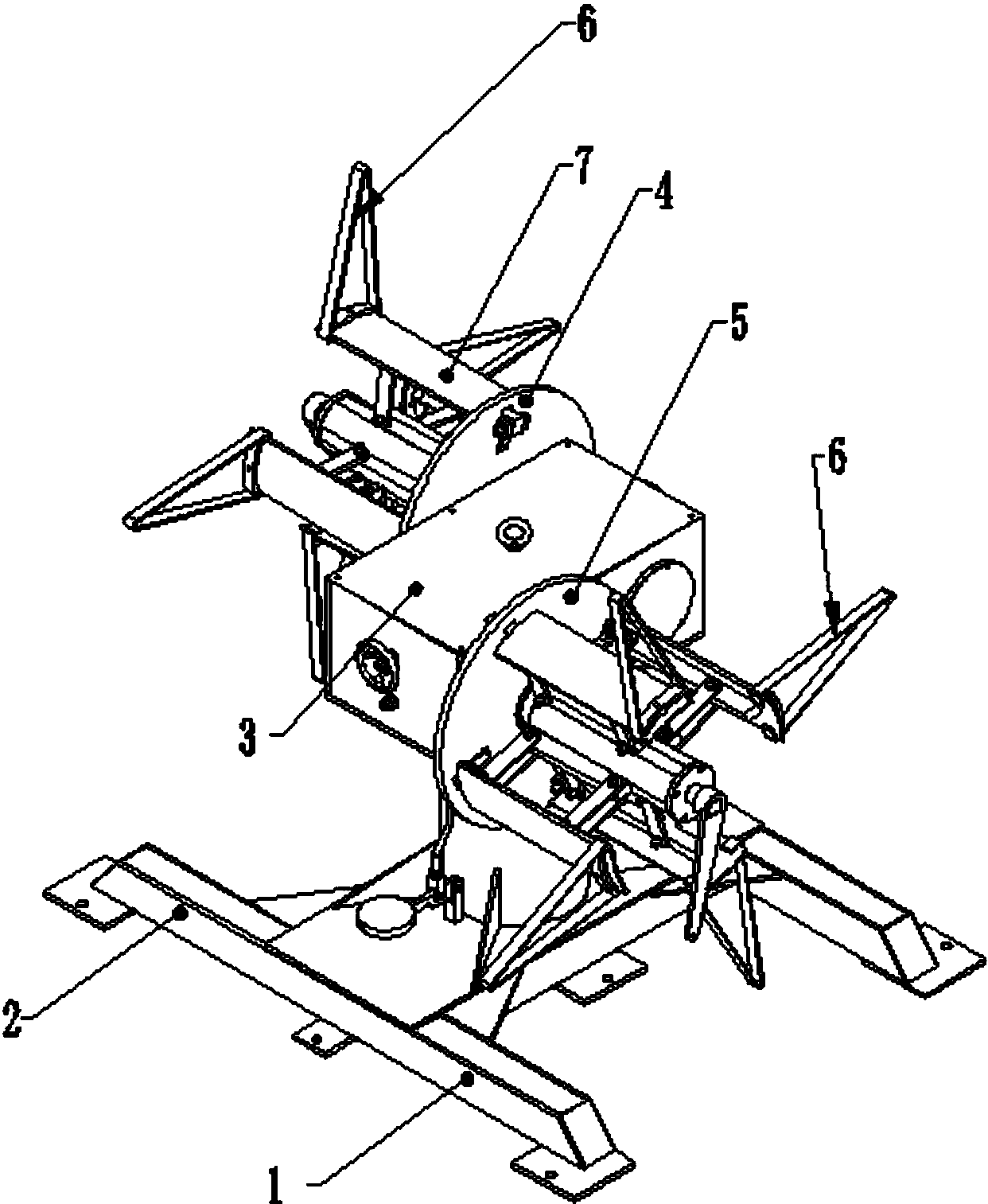 6
7
4
5
6
3
2
1