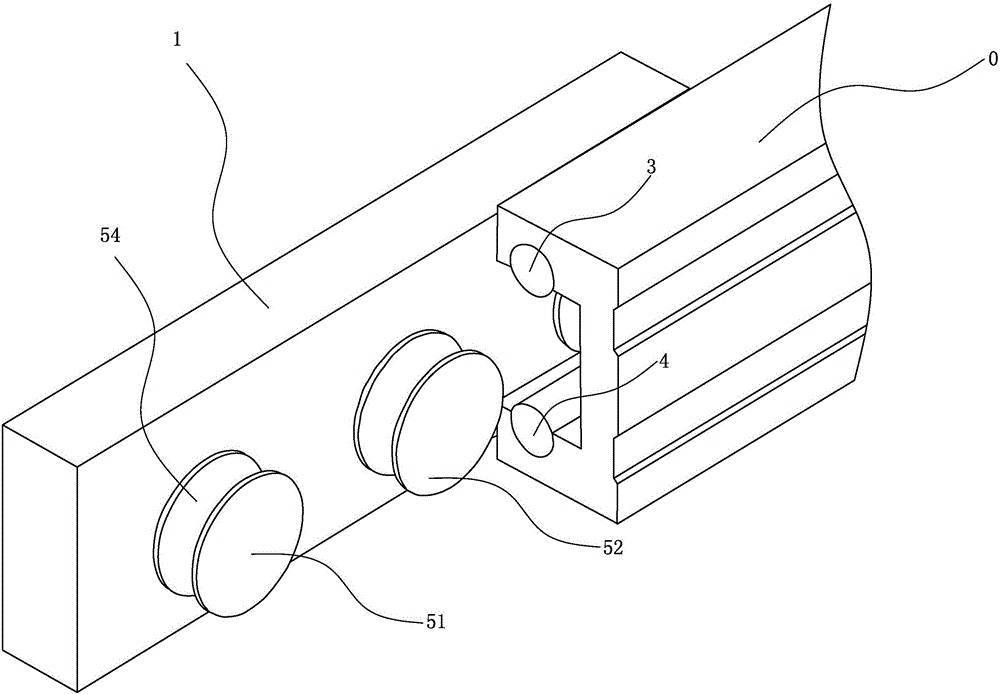 1
0
3
54
4
52
51