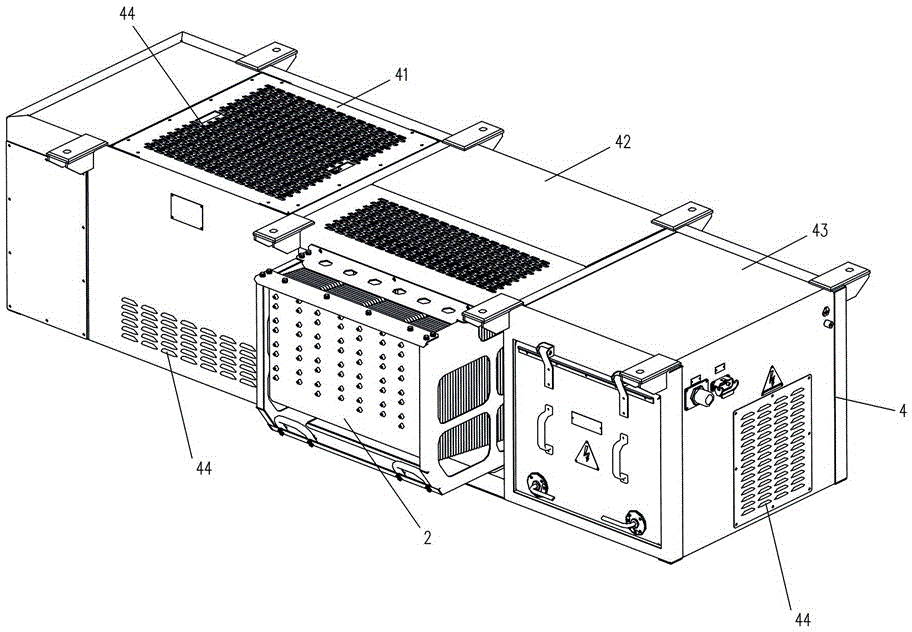 44
41
42
43
4
44
2
44